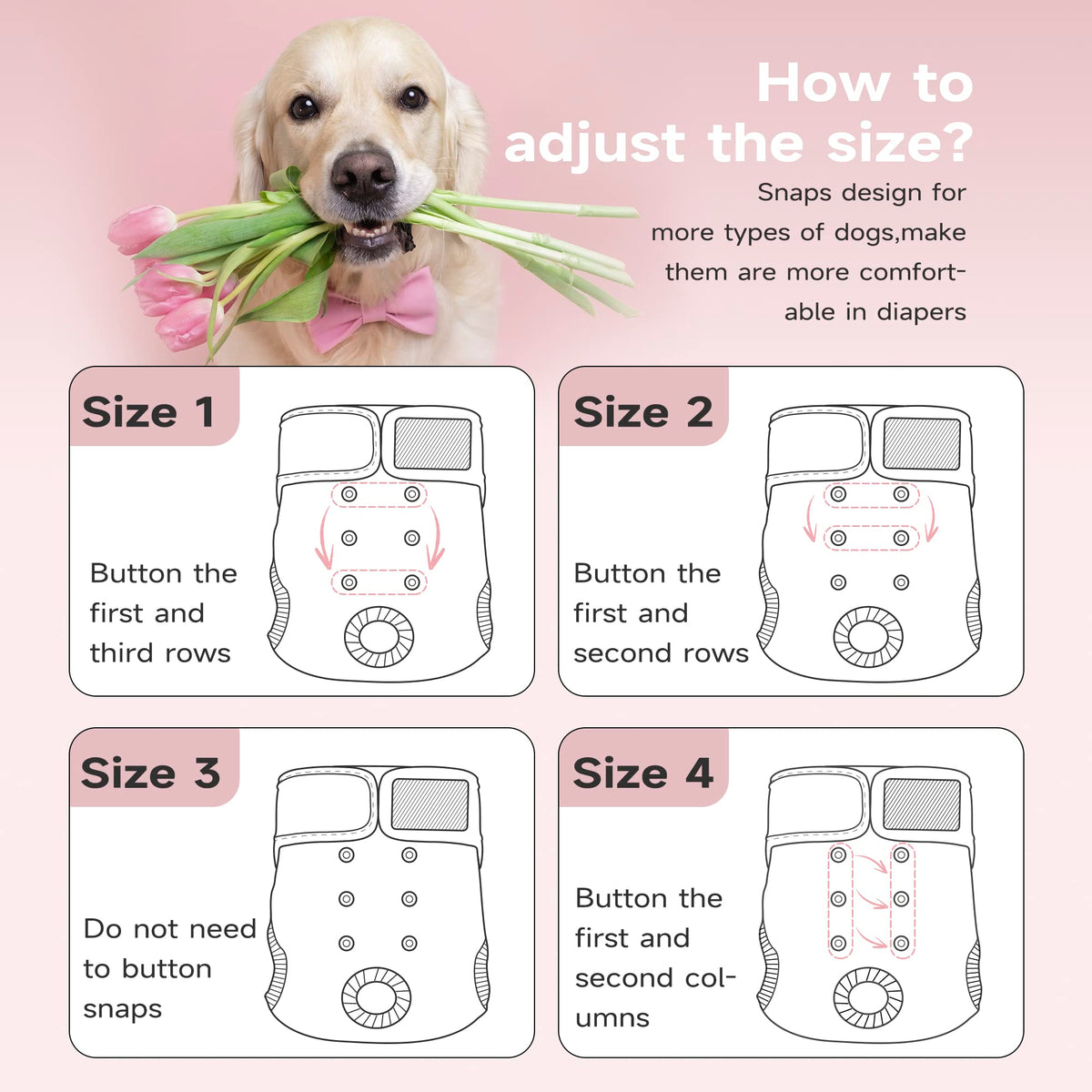 How to adjust the size?

Snaps design for more types of dogs,make them are more comfortable in diapers

Size 1

Button the first and third rows

Size 2

Button the first and second rows

Size 3

Do not need to button snaps

Size 4

Button the first and second columns