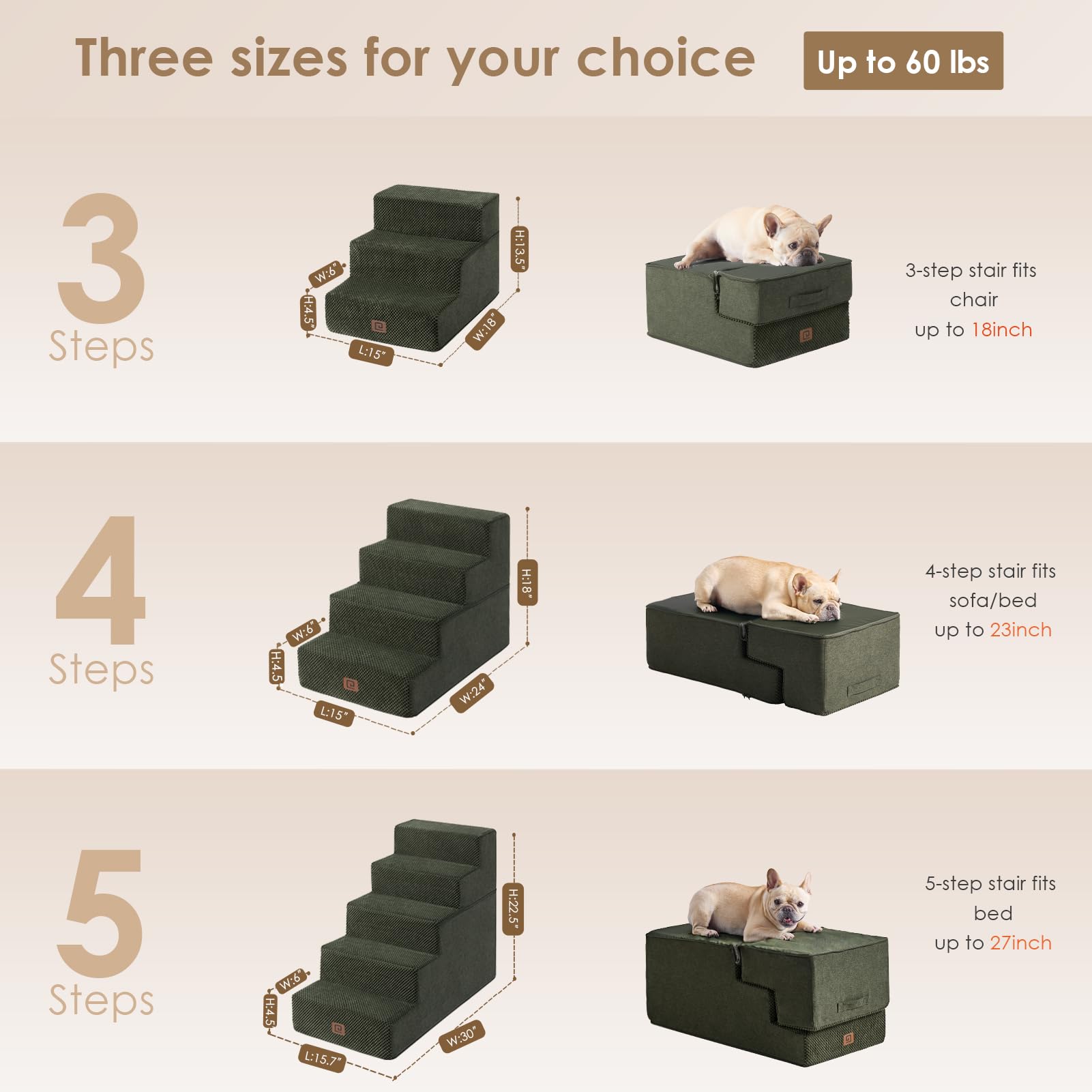 Three sizes for your choice

Up to 60 lbs

3
Steps

W:6"
H:4.5"
L:15"
W:18"
H:13.5"

3-step stair fits chair up to 18inch

4
Steps

W:6"
H:4.5
L:15"
W:24"
H:18"

4-step stair fits sofa/bed up to 23inch

5
Steps

W:6"
H:4.5
L:15.7"
W:30"
H:22.5"

5-step stair fits bed up to 27inch