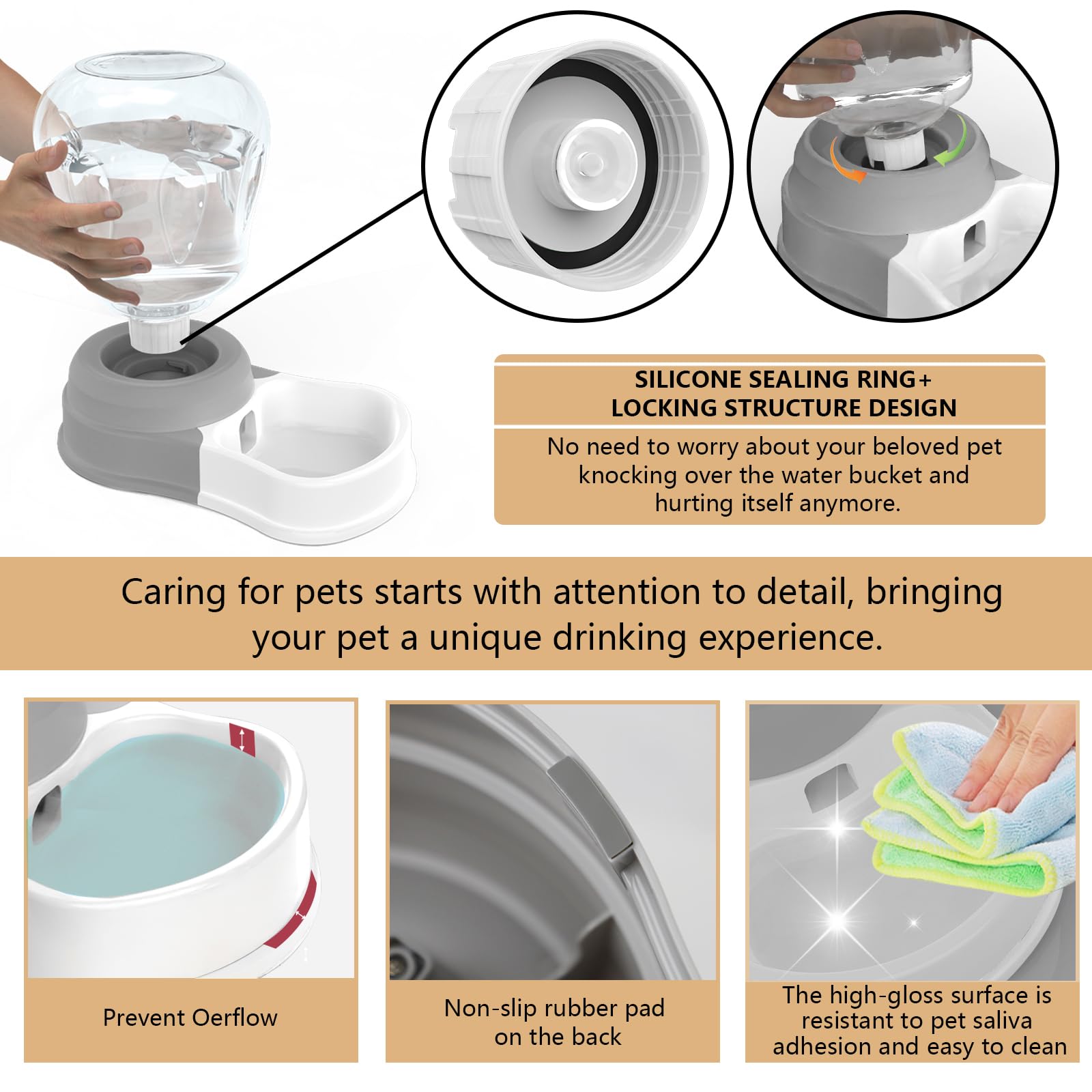 SILICONE SEALING RING+
LOCKING STRUCTURE DESIGN

No need to worry about your beloved pet knocking over the water bucket and hurting itself anymore.

Caring for pets starts with attention to detail, bringing your pet a unique drinking experience.

Prevent Oerflow

Non-slip rubber pad on the back

The high-gloss surface is resistant to pet saliva adhesion and easy to clean