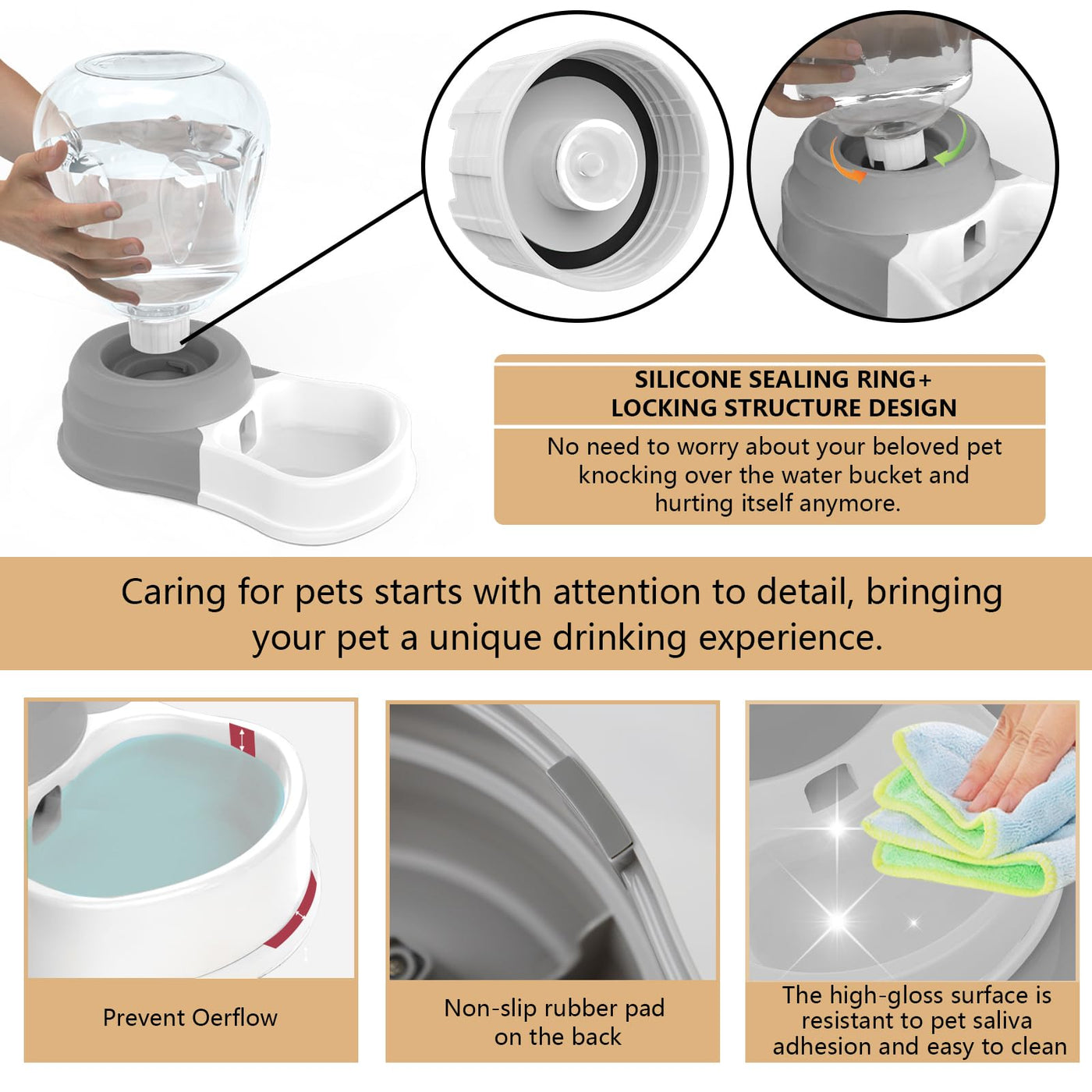 SILICONE SEALING RING+
LOCKING STRUCTURE DESIGN

No need to worry about your beloved pet knocking over the water bucket and hurting itself anymore.

Caring for pets starts with attention to detail, bringing your pet a unique drinking experience.

Prevent Oerflow

Non-slip rubber pad on the back

The high-gloss surface is resistant to pet saliva adhesion and easy to clean