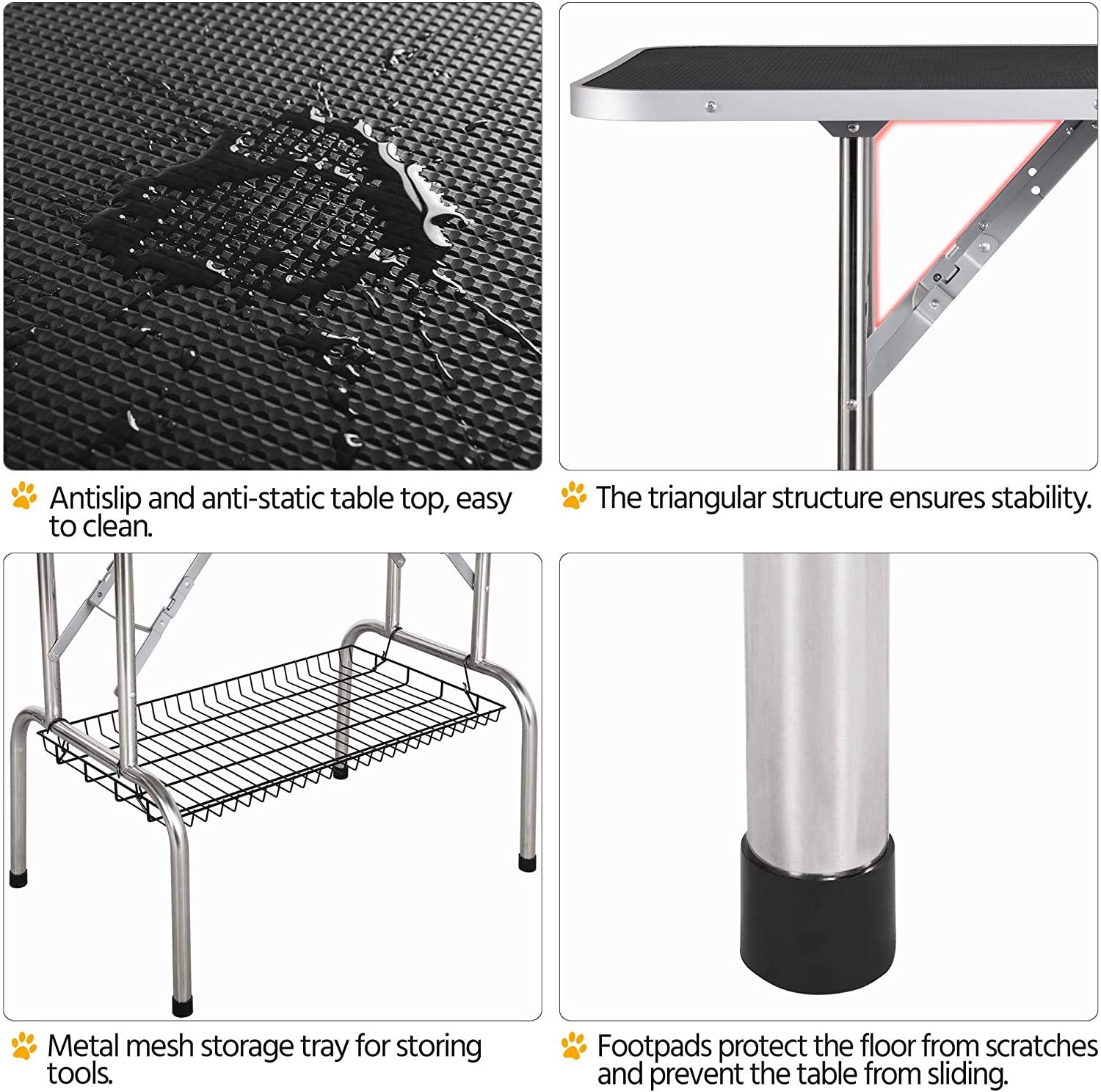 Antislip and anti-static table top, easy to clean.

The triangular structure ensures stability.

Metal mesh storage tray for storing tools.

Footpads protect the floor from scratches and prevent the table from sliding.