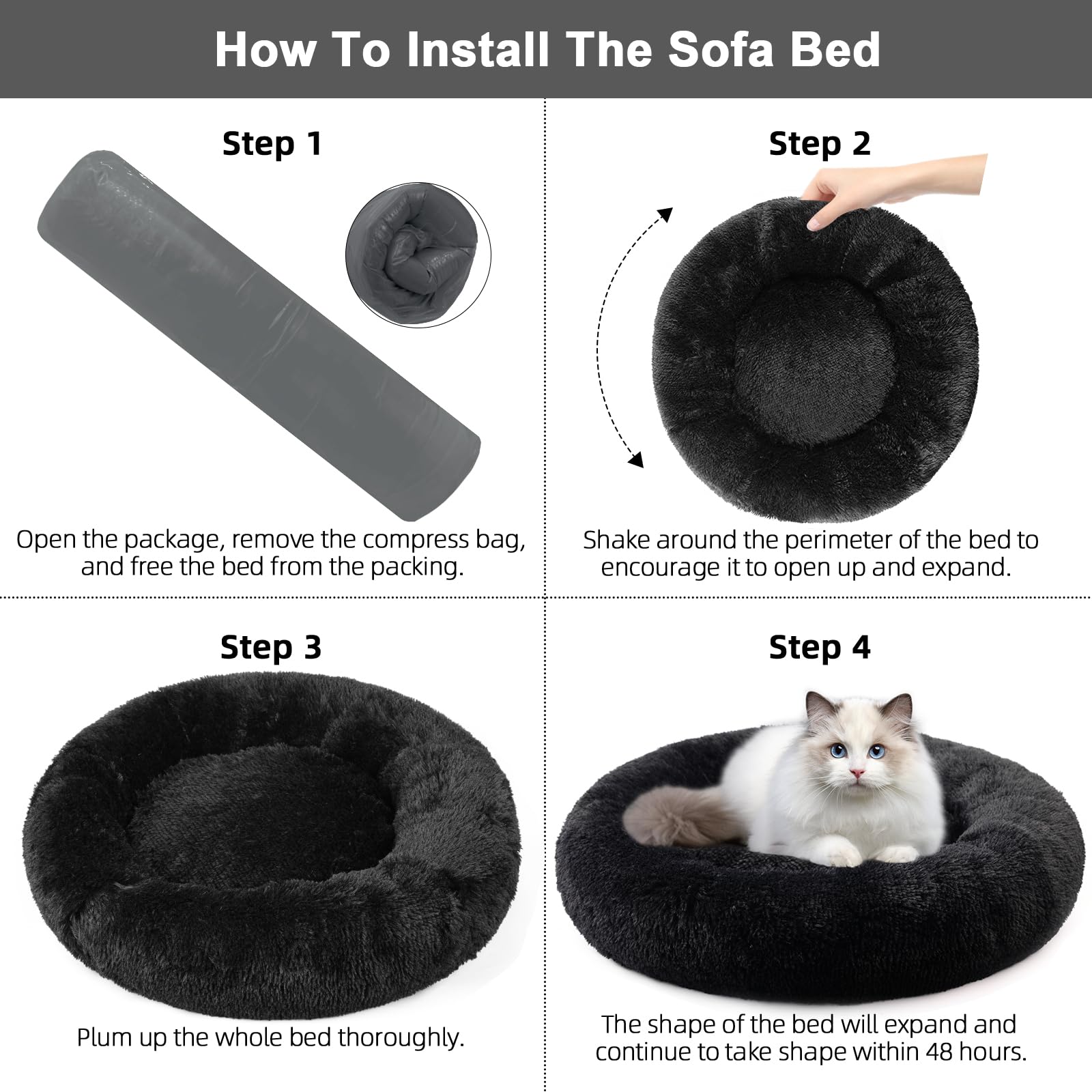 How To Install The Sofa Bed

Step 1

Open the package, remove the compress bag, and free the bed from the packing.

Step 2

Shake around the perimeter of the bed to encourage it to open up and expand.

Step 3

Plum up the whole bed thoroughly.

Step 4

The shape of the bed will expand and continue to take shape within 48 hours.