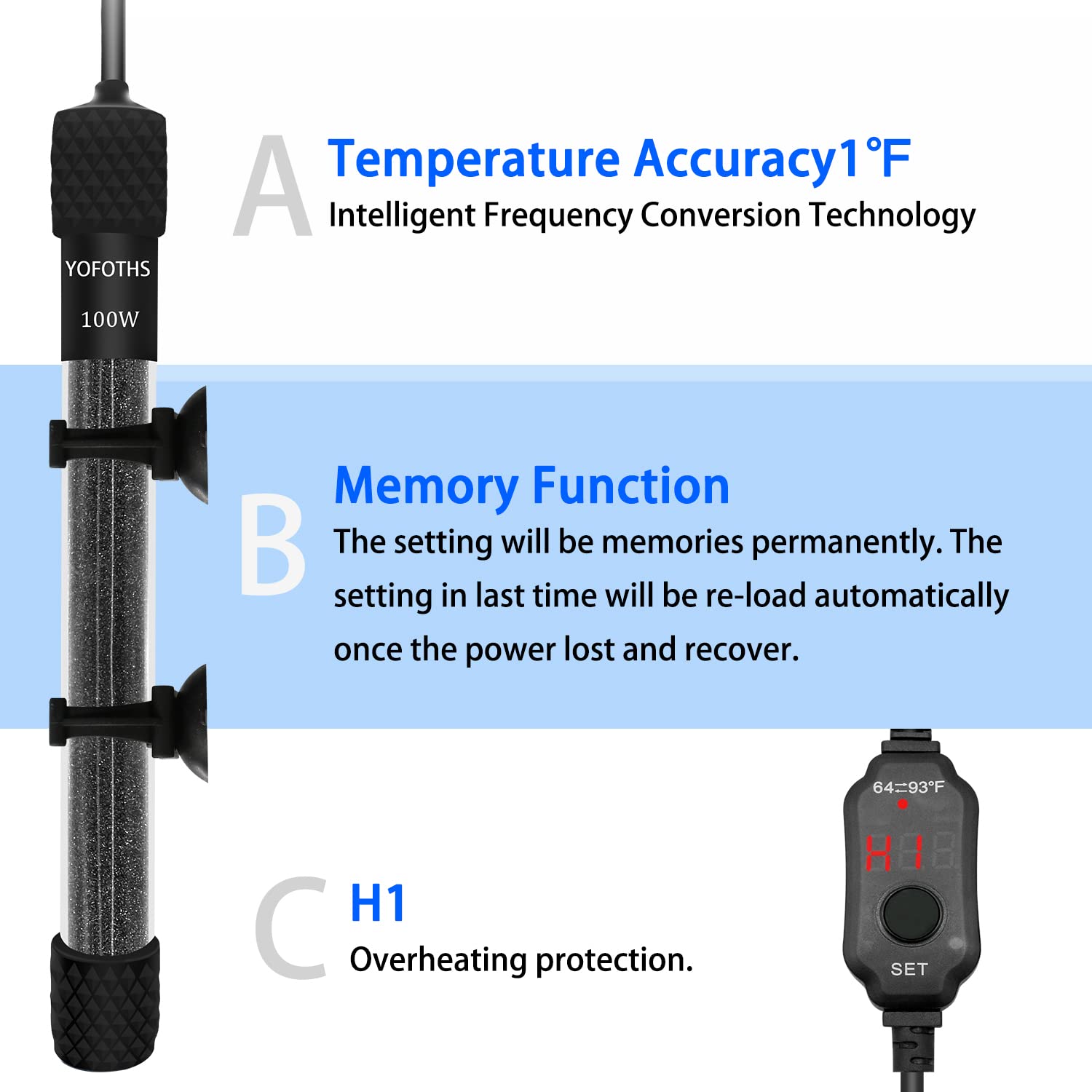 YOFOTHS

100W

A Temperature Accuracy1℉
Intelligent Frequency Conversion Technology

B Memory Function
The setting will be memories permanently. The setting in last time will be re-load automatically once the power lost and recover.

C H1
Overheating protection.

64⇄93℉

H1

SET