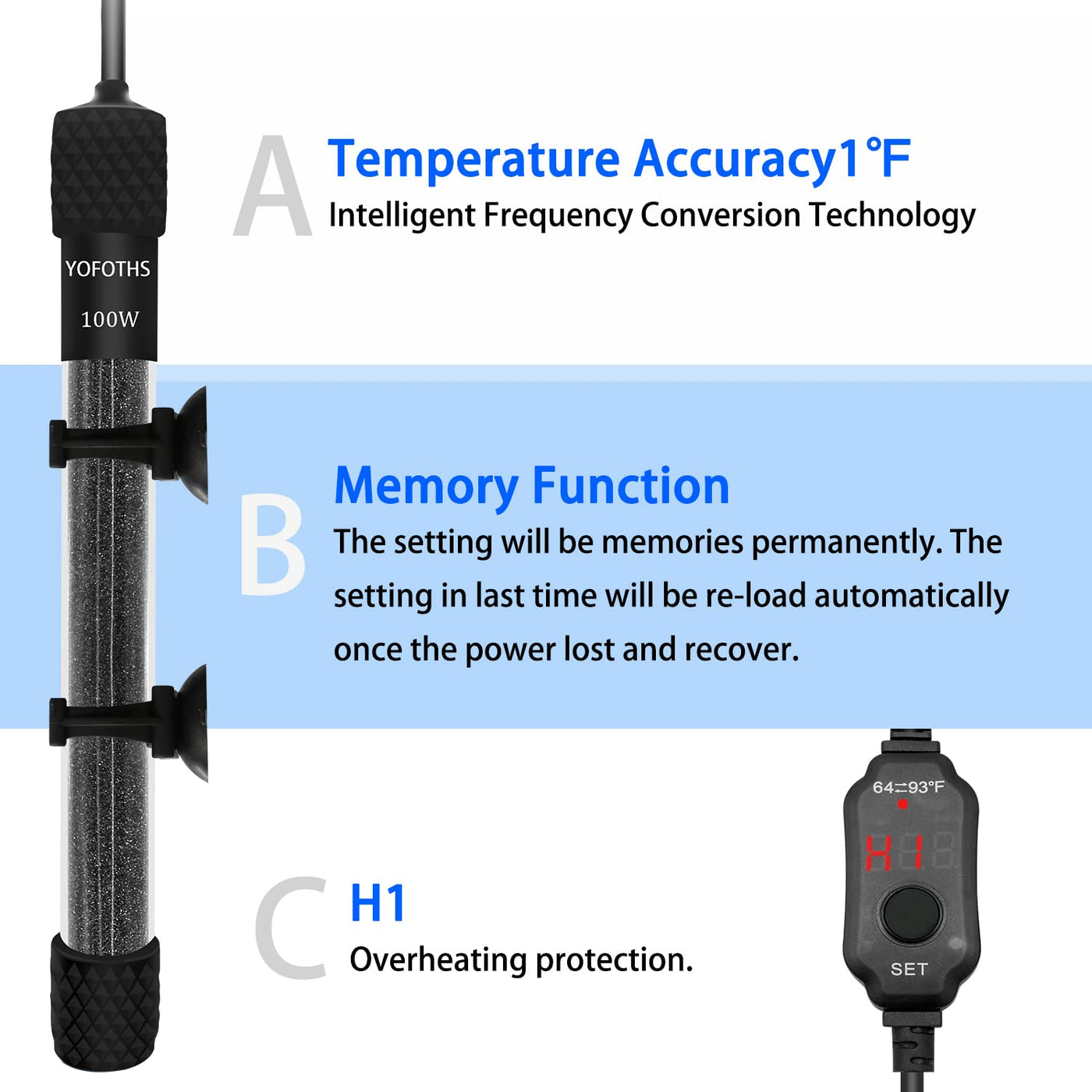 YOFOTHS

100W

A

Temperature Accuracy1℉

Intelligent Frequency Conversion Technology

B

Memory Function

The setting will be memories permanently. The setting in last time will be re-load automatically once the power lost and recover.

C

H1

Overheating protection.

64⇄93°F

H1

SET