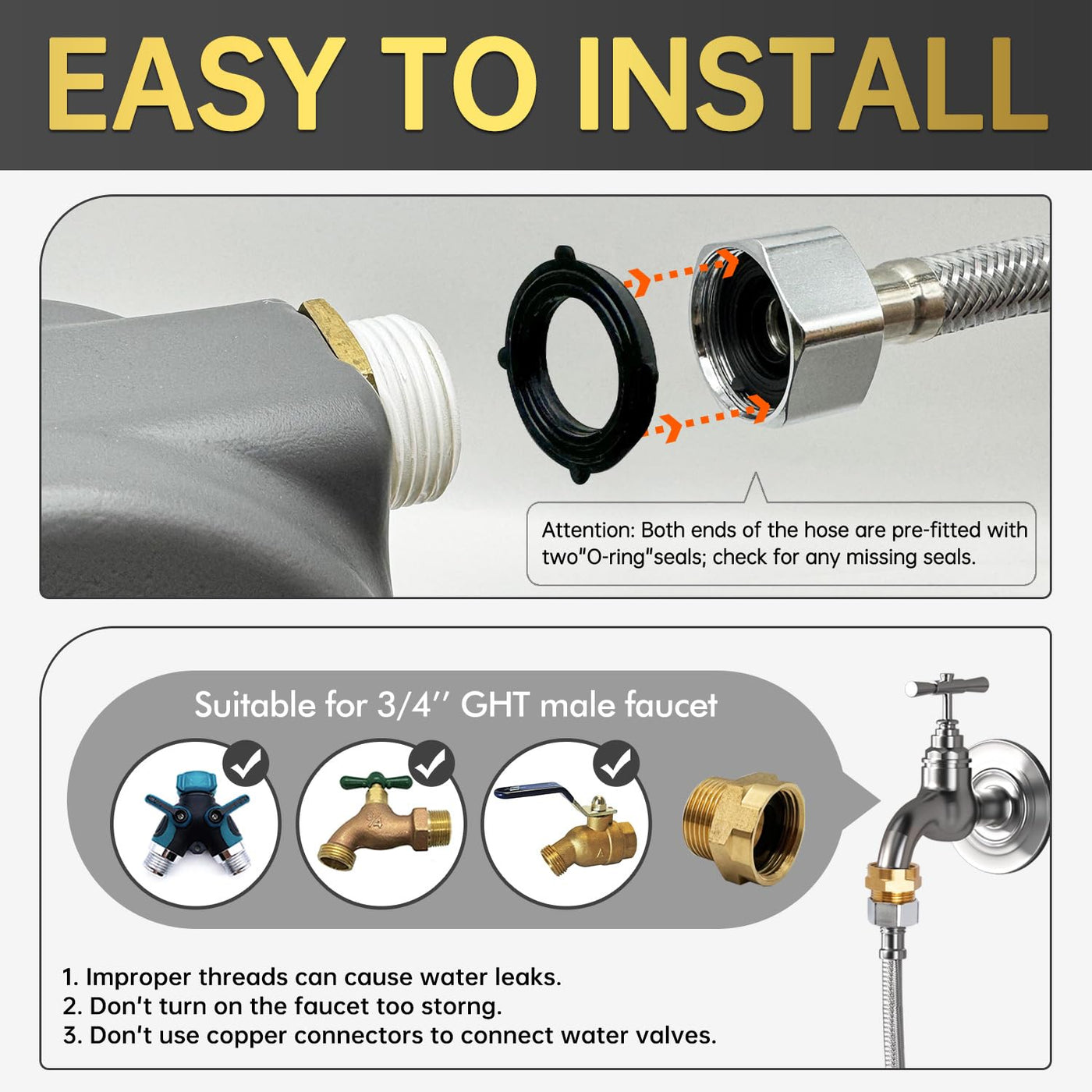 EASY TO INSTALL

Attention: Both ends of the hose are pre-fitted with two"O-ring"seals; check for any missing seals.

Suitable for 3/4'' GHT male faucet

3/4

1. Improper threads can cause water leaks.
2. Don't turn on the faucet too storng.
3. Don't use copper connectors to connect water valves.