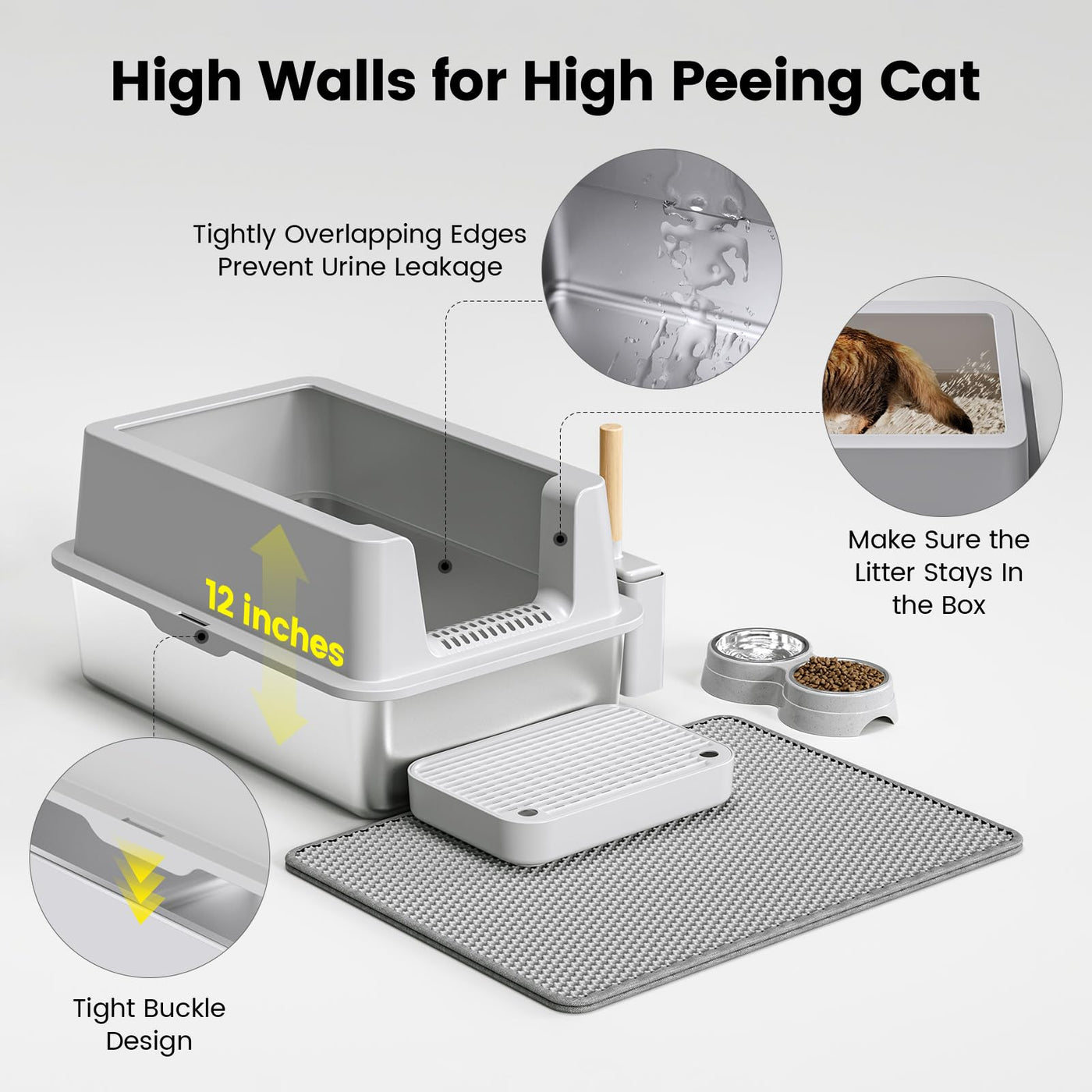 High Walls for High Peeing Cat

Tightly Overlapping Edges Prevent Urine Leakage

12 inches

Make Sure the Litter Stays In the Box

Tight Buckle Design