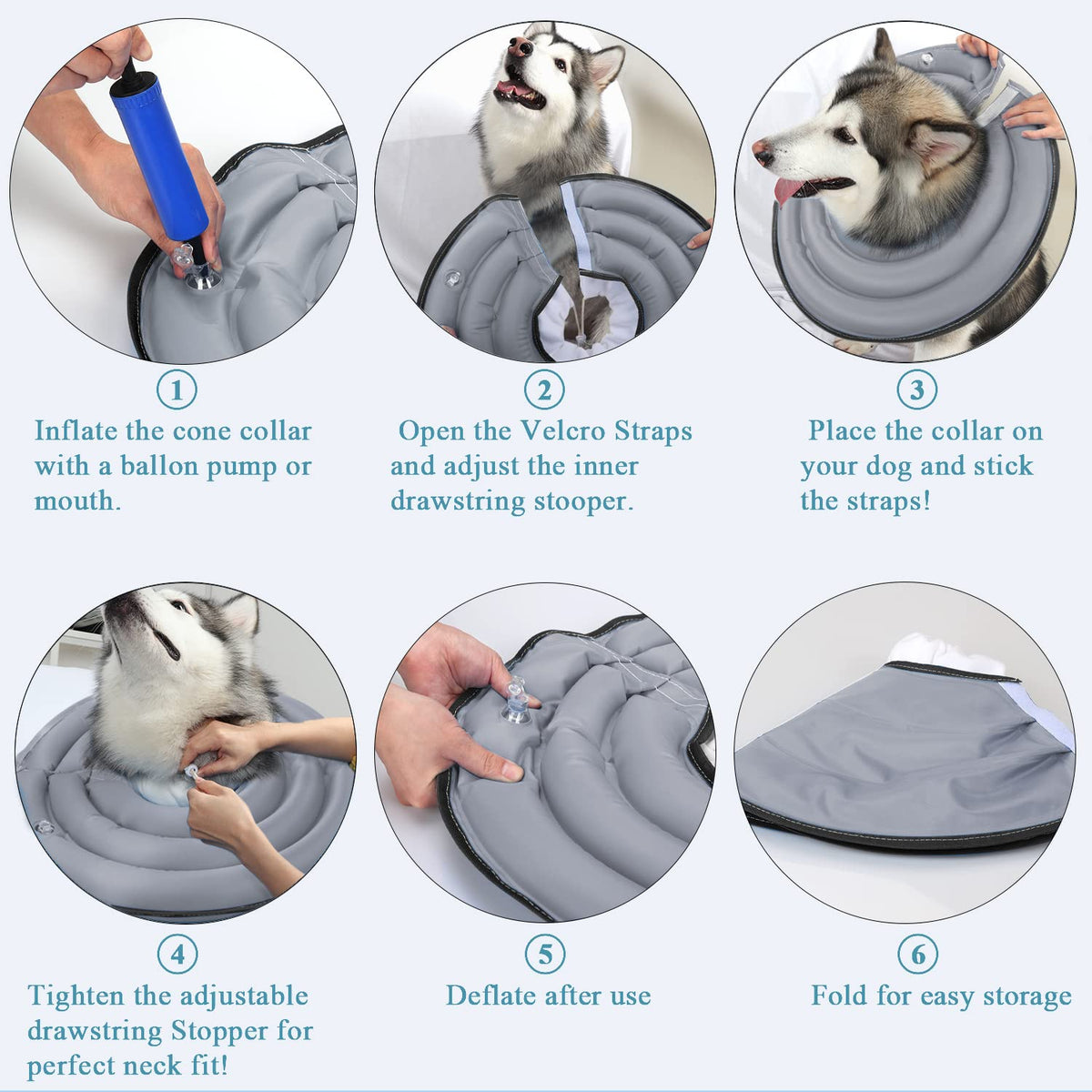 1

Inflate the cone collar with a ballon pump or mouth.

2

Open the Velcro Straps and adjust the inner drawstring stooper.

3

Place the collar on your dog and stick the straps!

4

Tighten the adjustable drawstring Stopper for perfect neck fit!

5

Deflate after use

6

Fold for easy storage