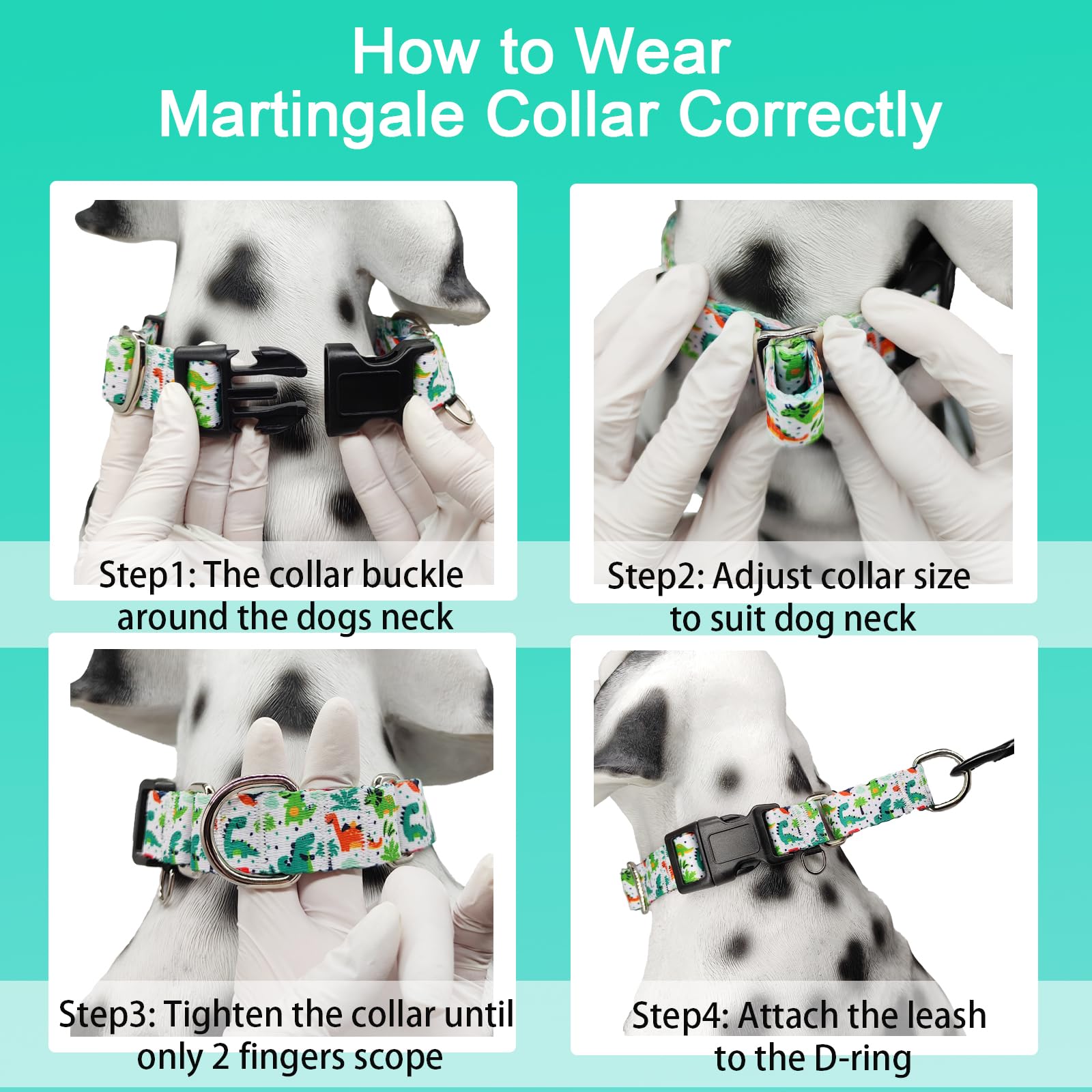 How to Wear
Martingale Collar Correctly

Step1: The collar buckle around the dogs neck

Step2: Adjust collar size to suit dog neck

Step3: Tighten the collar until only 2 fingers scope

Step4: Attach the leash to the D-ring