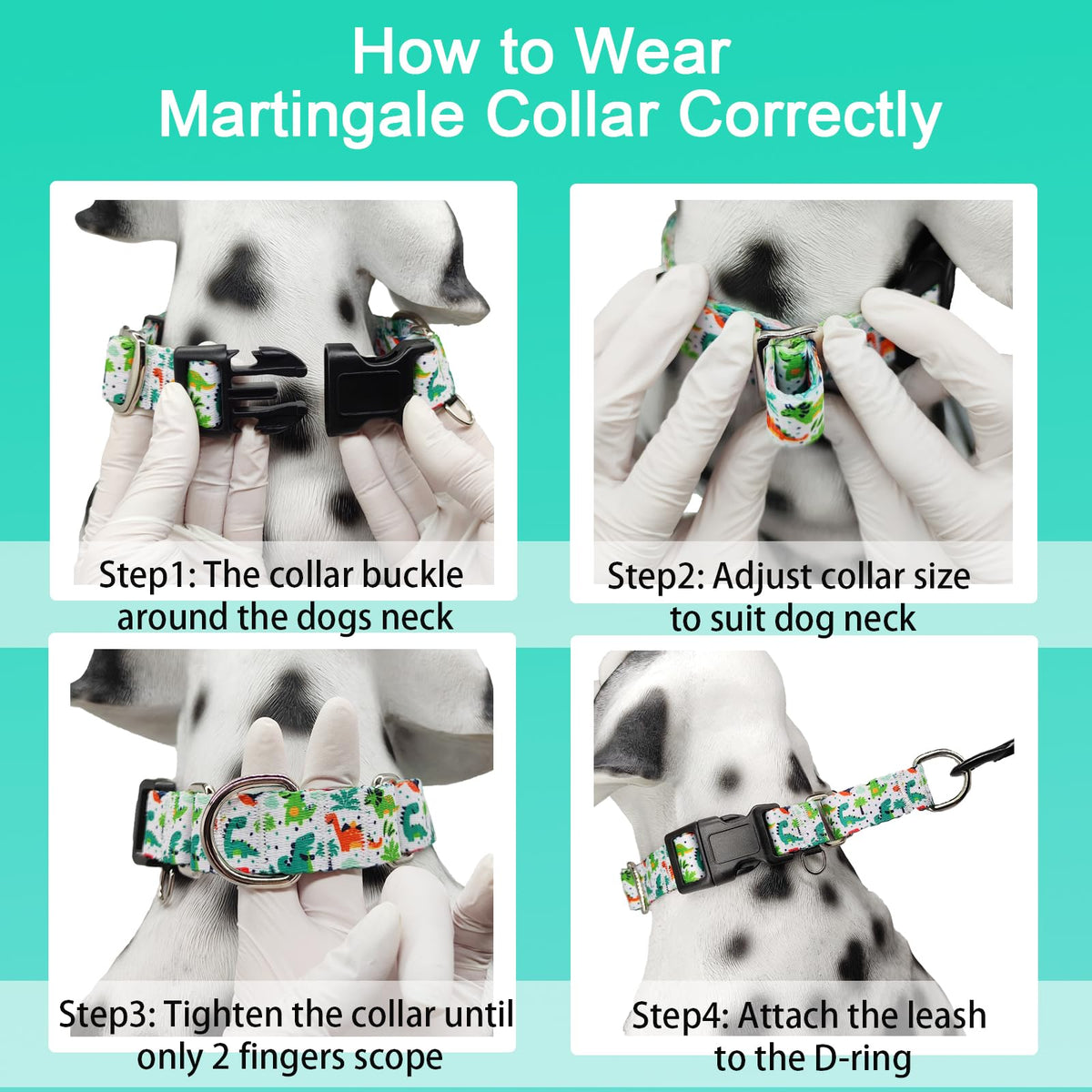 How to Wear
Martingale Collar Correctly

Step1: The collar buckle around the dogs neck

Step2: Adjust collar size to suit dog neck

Step3: Tighten the collar until only 2 fingers scope

Step4: Attach the leash to the D-ring