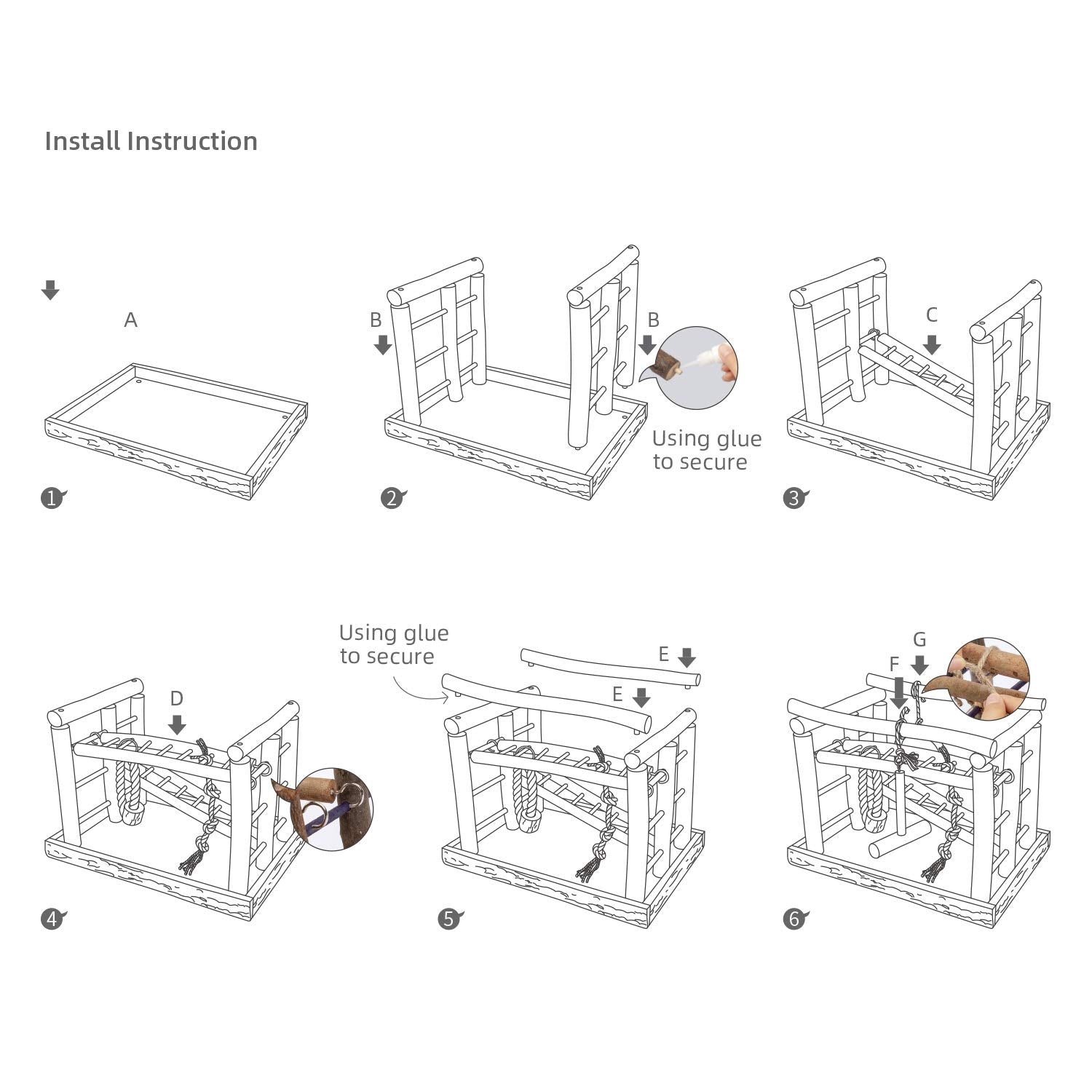 Install Instruction

A

1

B

B

Using glue to secure

2

C

3

D

4

Using glue to secure

E

E

5

G

F

6