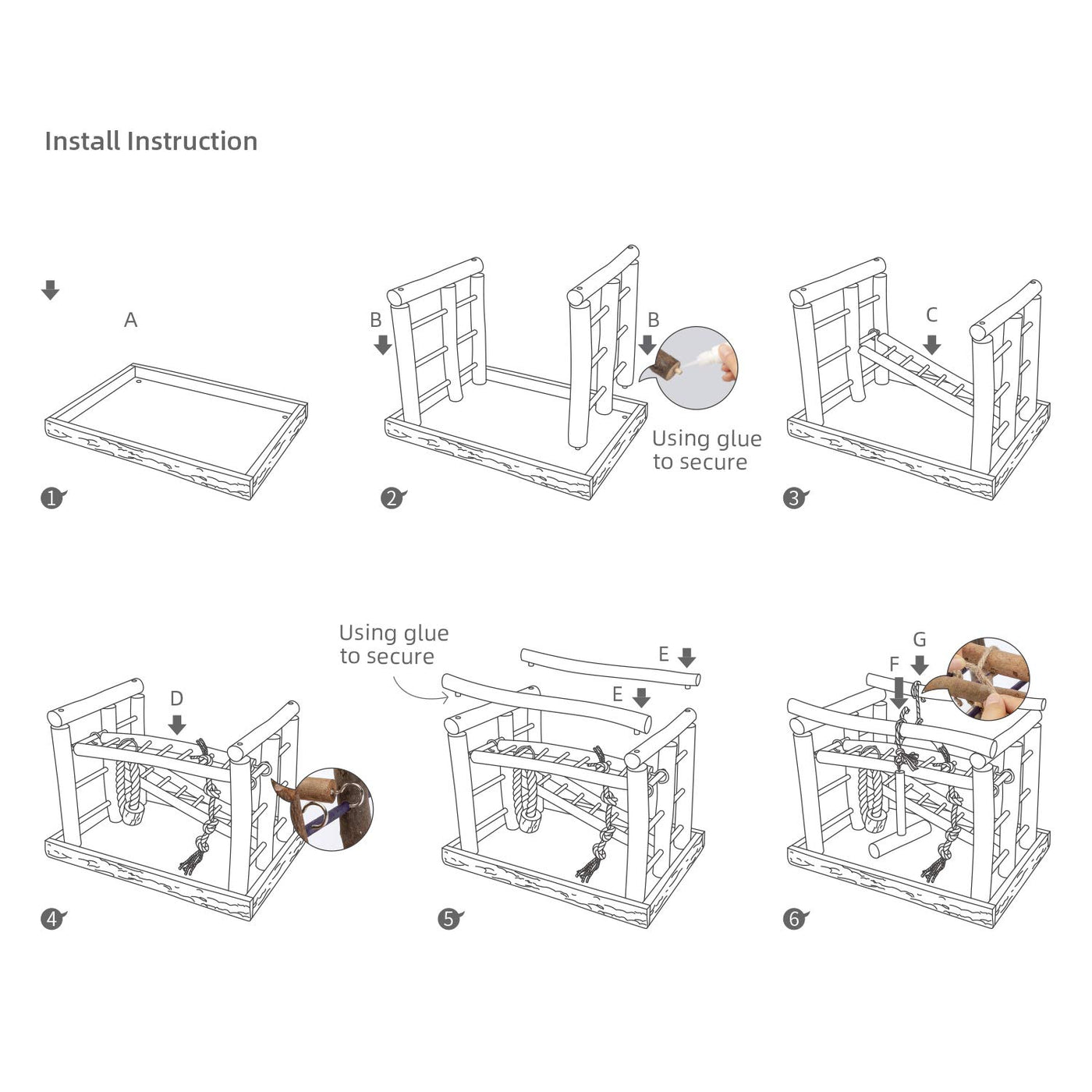 Install Instruction

A

1

B

B

Using glue to secure

2

C

3

D

4

Using glue to secure

E

E

5

G

F

6