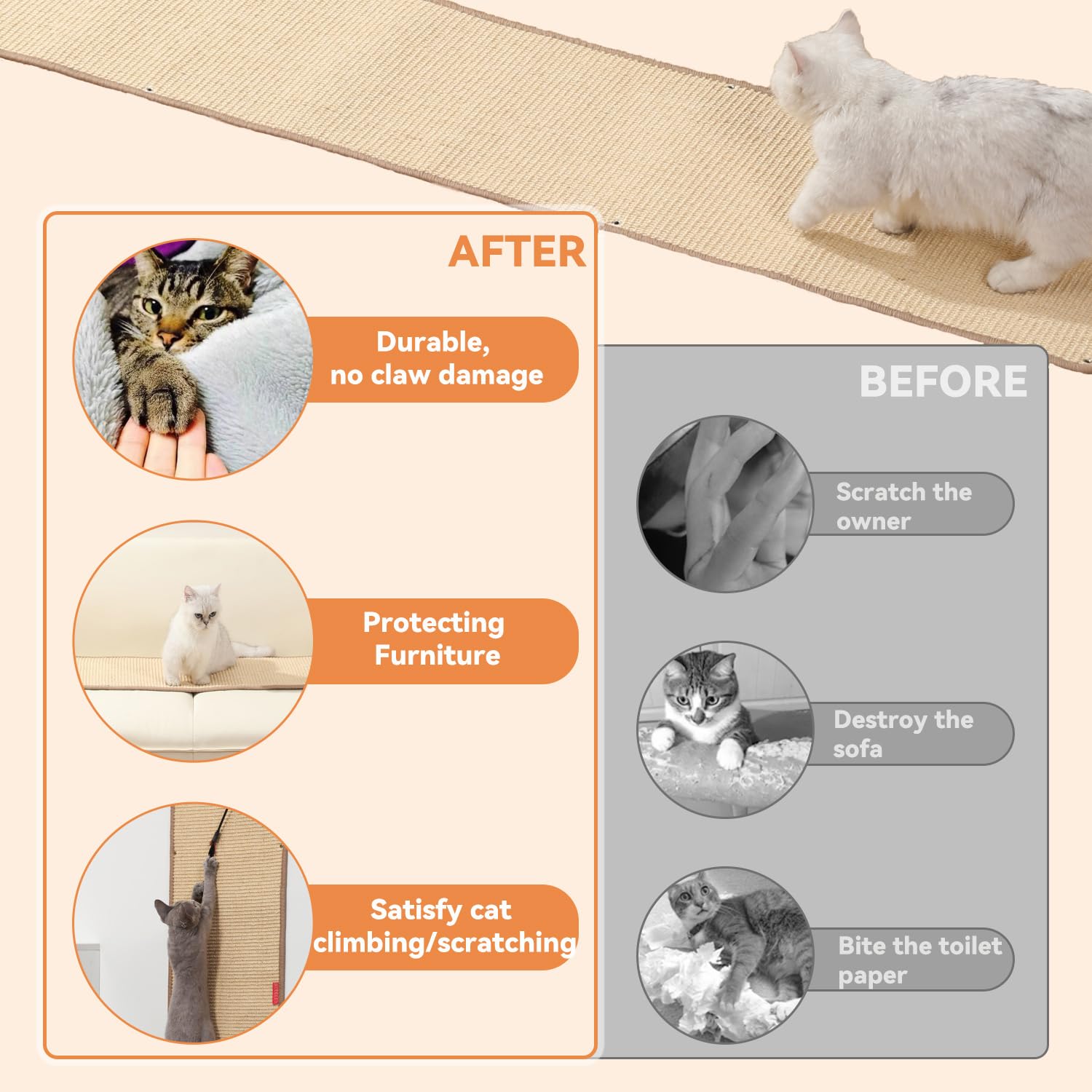 AFTER

Durable, no claw damage

Protecting Furniture

Satisfy cat climbing/scratching

BEFORE

Scratch the owner

Destroy the sofa

Bite the toilet paper