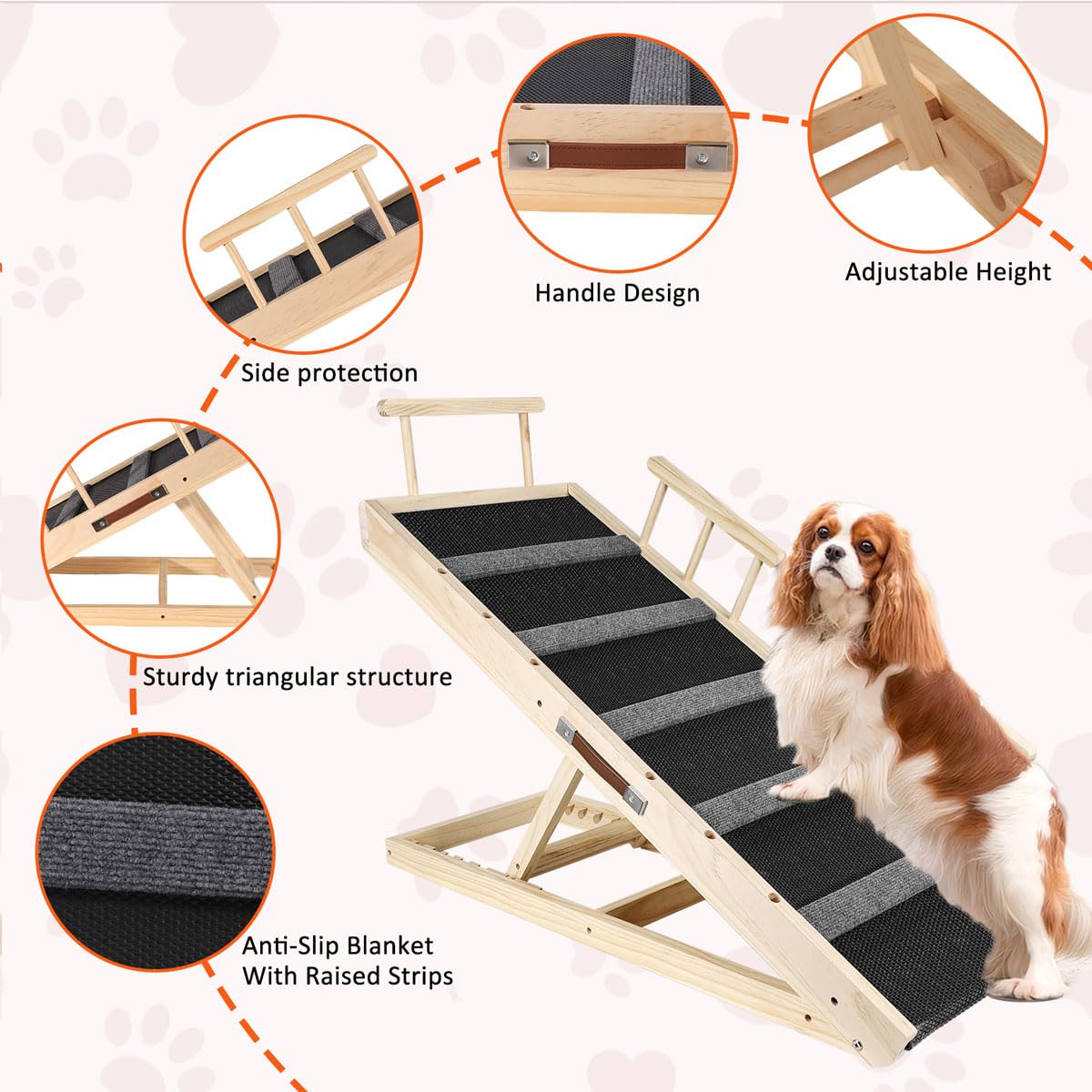 Side protection

Handle Design

Adjustable Height

Sturdy triangular structure

Anti-Slip Blanket
With Raised Strips