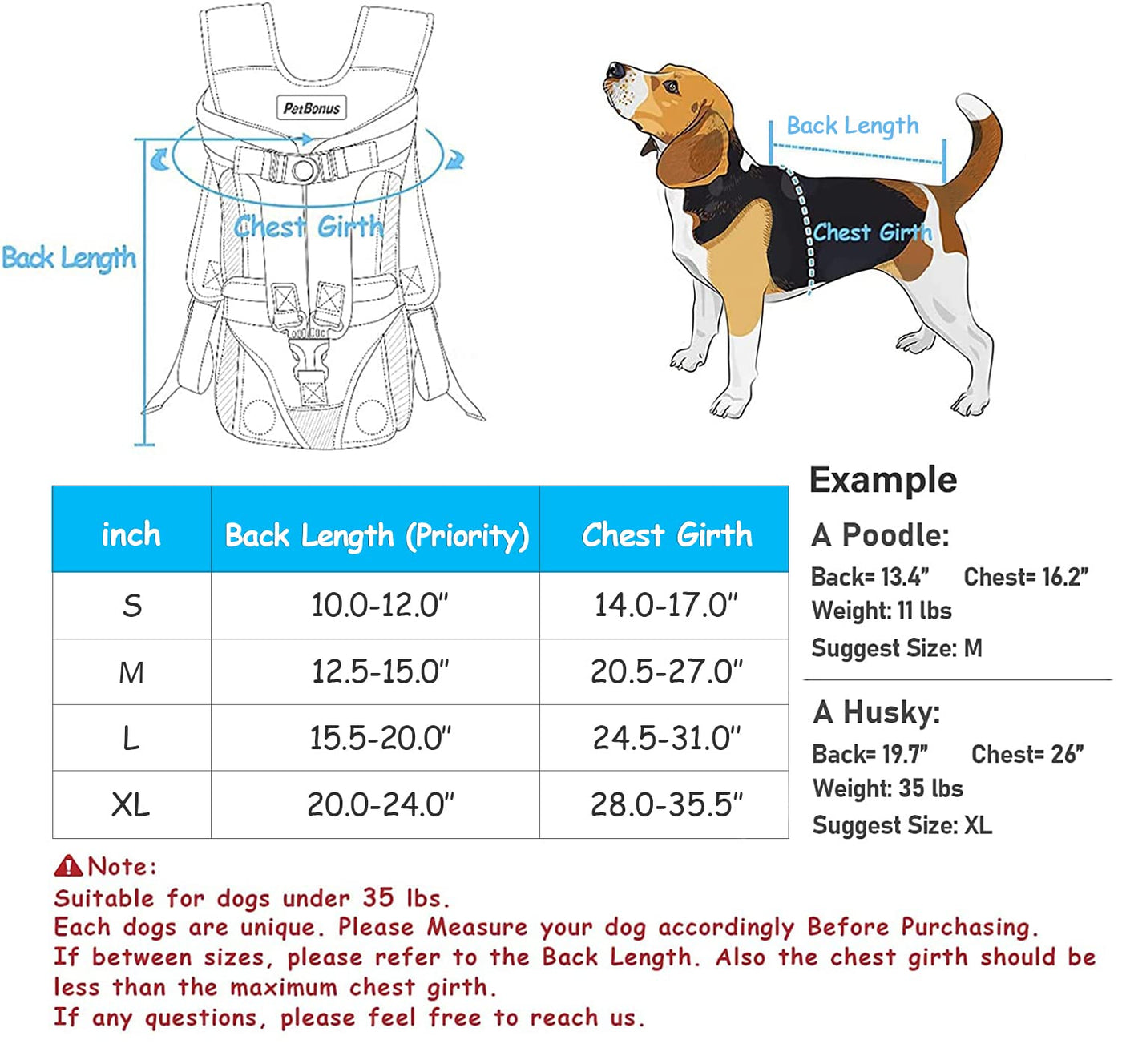 PetBonus

Back Length

Chest Girth

Back Length

Chest Girth

| inch | Back Length (Priority) | Chest Girth |
|---|---|---|
| S | 10.0-12.0" | 14.0-17.0" |
| M | 12.5-15.0" | 20.5-27.0" |
| L | 15.5-20.0" | 24.5-31.0" |
| XL | 20.0-24.0" | 28.0-35.5" |

Example

A Poodle:
Back= 13.4" Chest= 16.2"
Weight: 11 lbs
Suggest Size: M

A Husky:
Back= 19.7" Chest= 26"
Weight: 35 lbs
Suggest Size: XL

Note:
Suitable for dogs under 35 lbs.
Each dogs are unique. Please Measure your dog accordingly Before Purchasing.
If between sizes, please refer to the Back Length. Also the chest girth should be less than the maximum chest girth.
If any questions, please feel free to reach us.