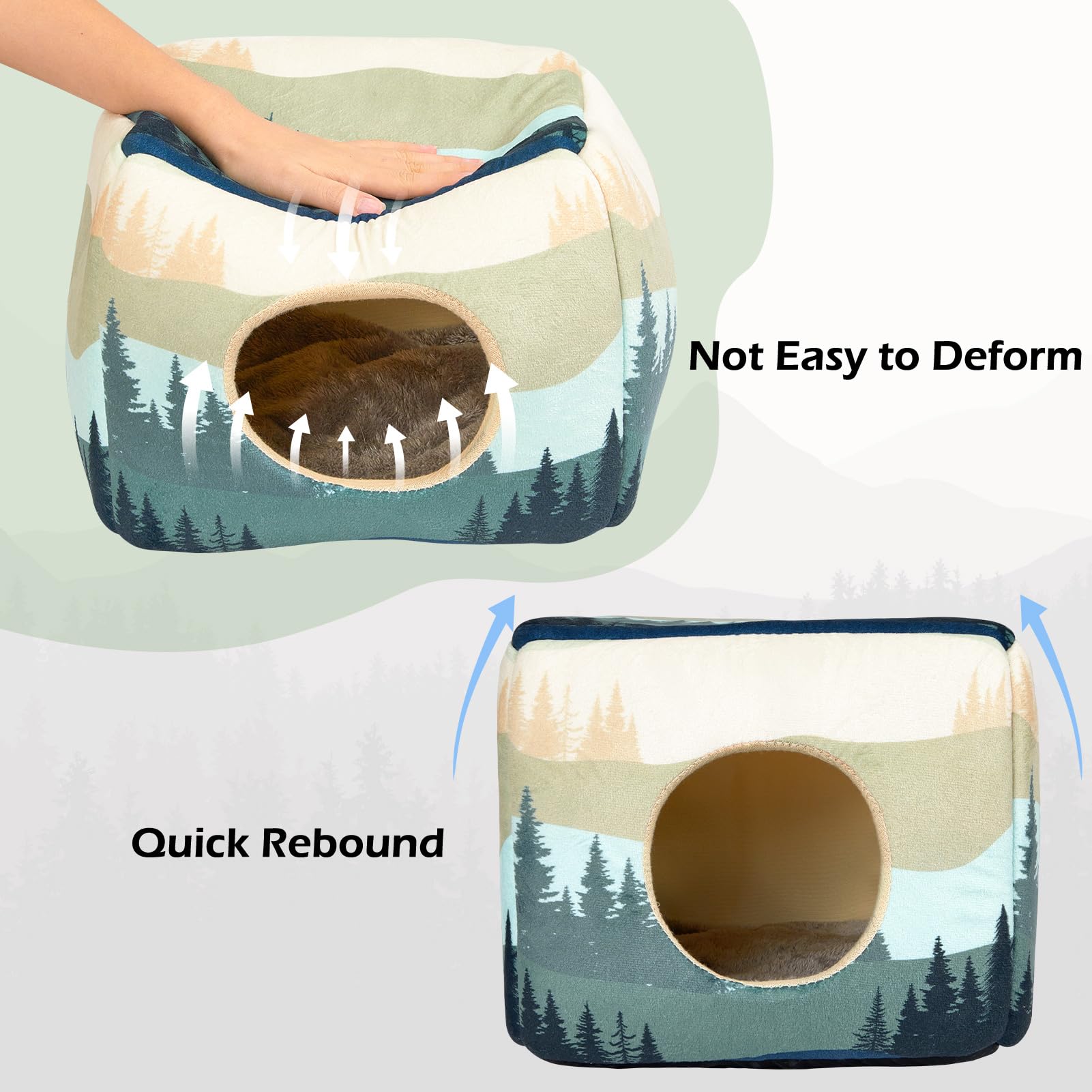 Not Easy to Deform

Quick Rebound