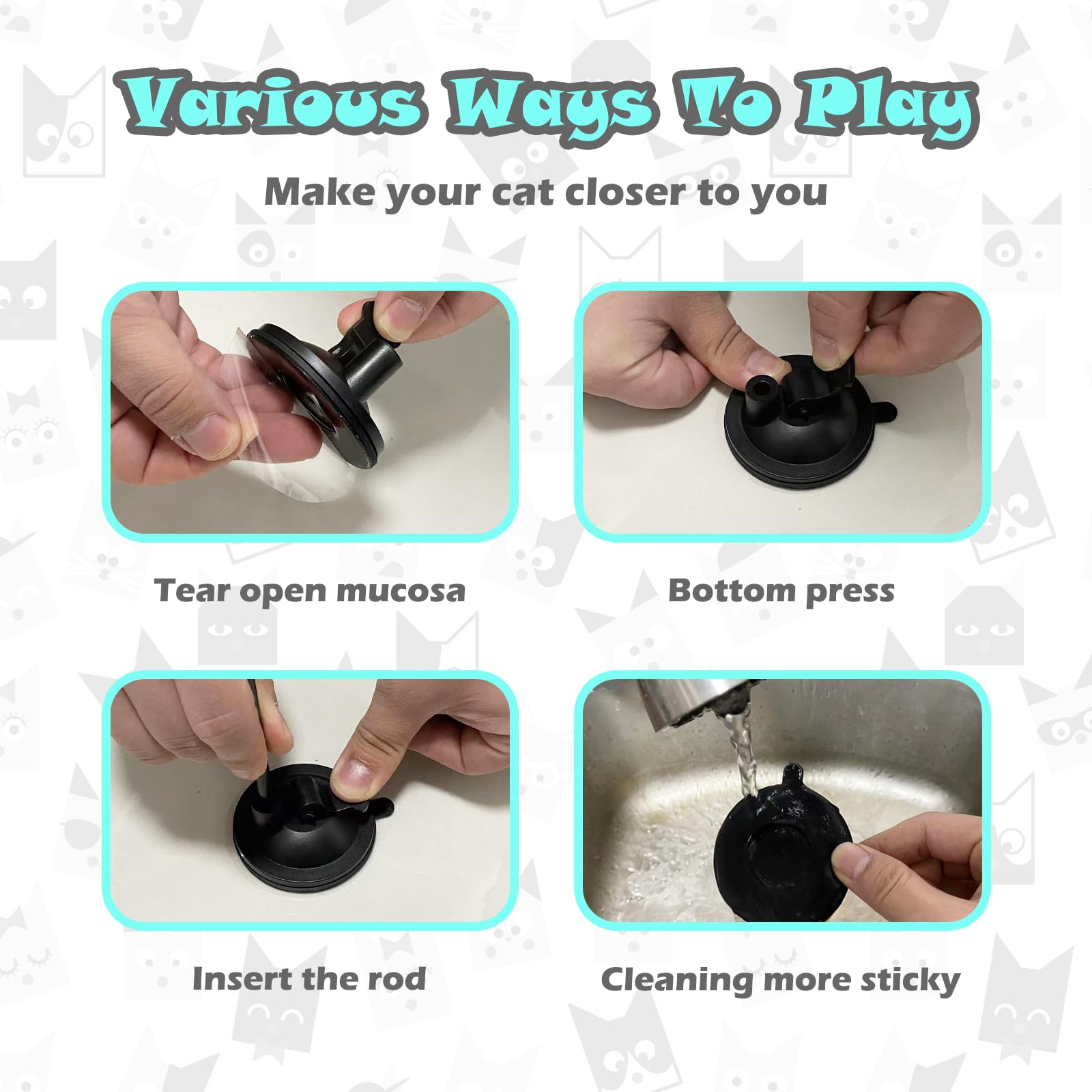 Various Ways To Play

Make your cat closer to you

Tear open mucosa

Bottom press

Insert the rod

Cleaning more sticky