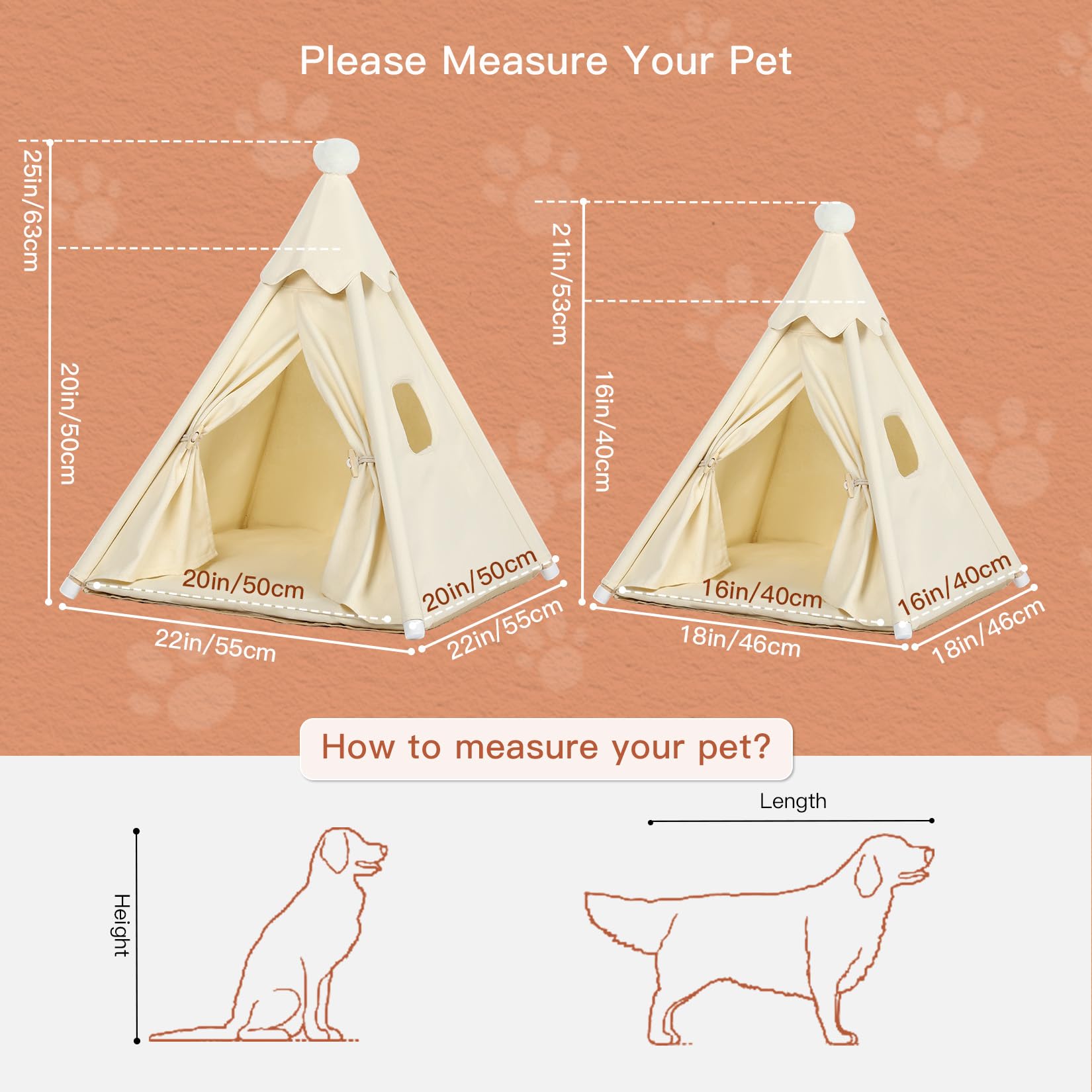 Please Measure Your Pet

25in/63cm

20in/50cm

20in/50cm

20in/50cm

22in/55cm

22in/55cm

21in/53cm

16in/40cm

16in/40cm

16in/40cm

18in/46cm

18in/46cm

How to measure your pet?

Height

Length