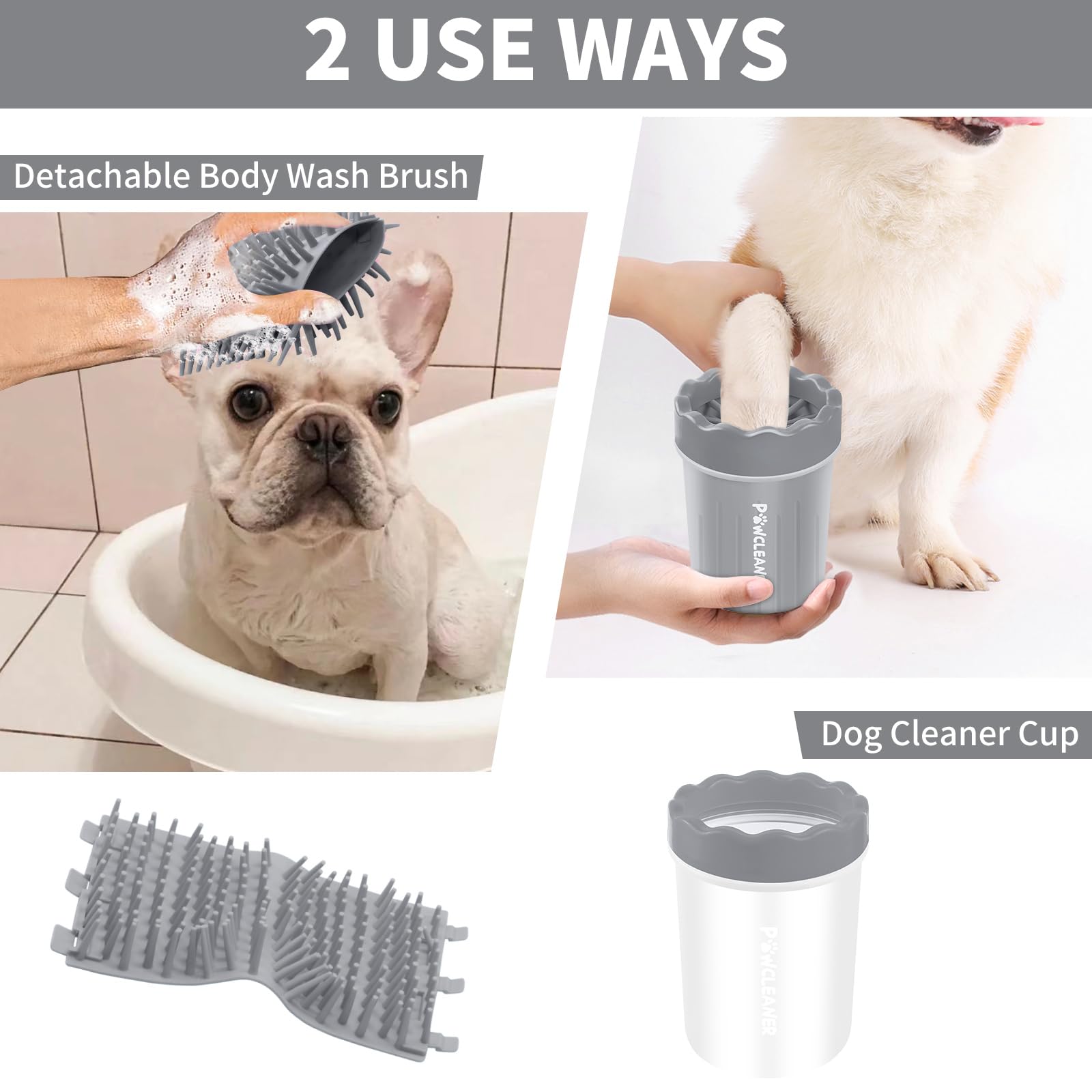 2 USE WAYS

Detachable Body Wash Brush

PAWCLEANER

Dog Cleaner Cup

PAWCLEANER