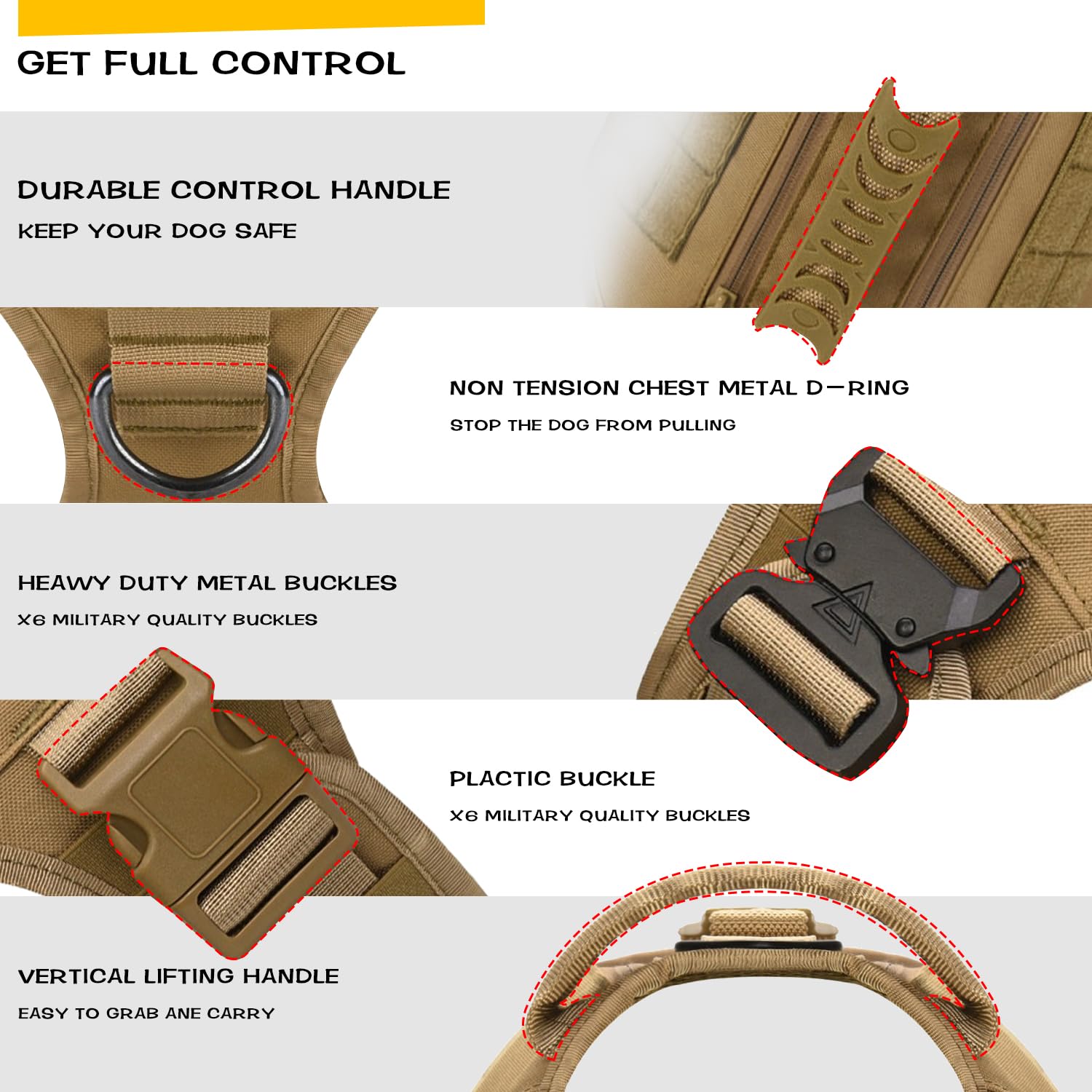 GET FULL CONTROL

DURABLE CONTROL HANDLE

KEEP YOUR DOG SAFE

NON TENSION CHEST METAL D—RING

STOP THE DOG FROM PULLING

HEAVY DUTY METAL BUCKLES

X6 MILITARY QUALITY BUCKLES

PLACTIC BUCKLE

X6 MILITARY QUALITY BUCKLES

VERTICAL LIFTING HANDLE

EASY TO GRAB ANE CARRY