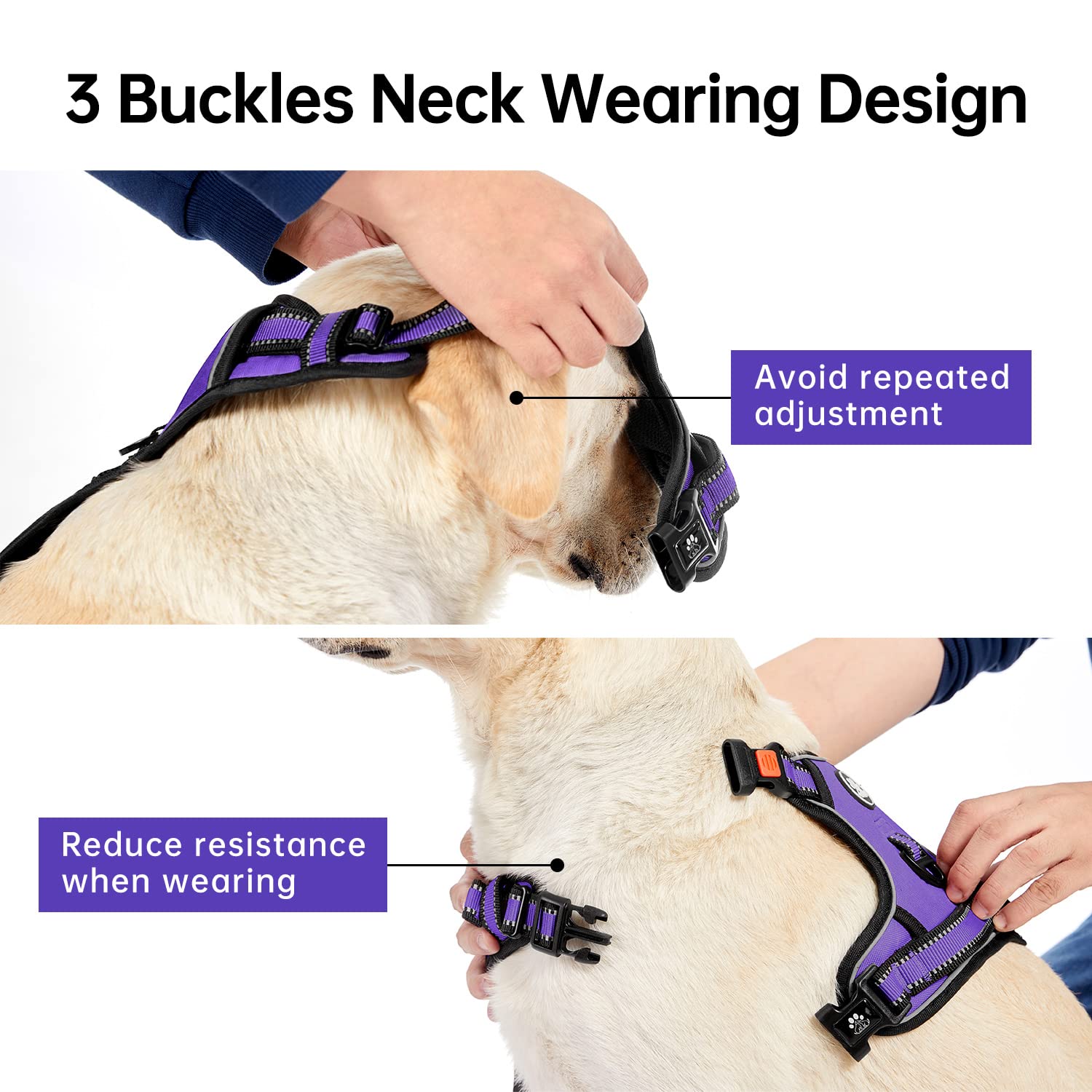 3 Buckles Neck Wearing Design

Avoid repeated adjustment

Reduce resistance when wearing