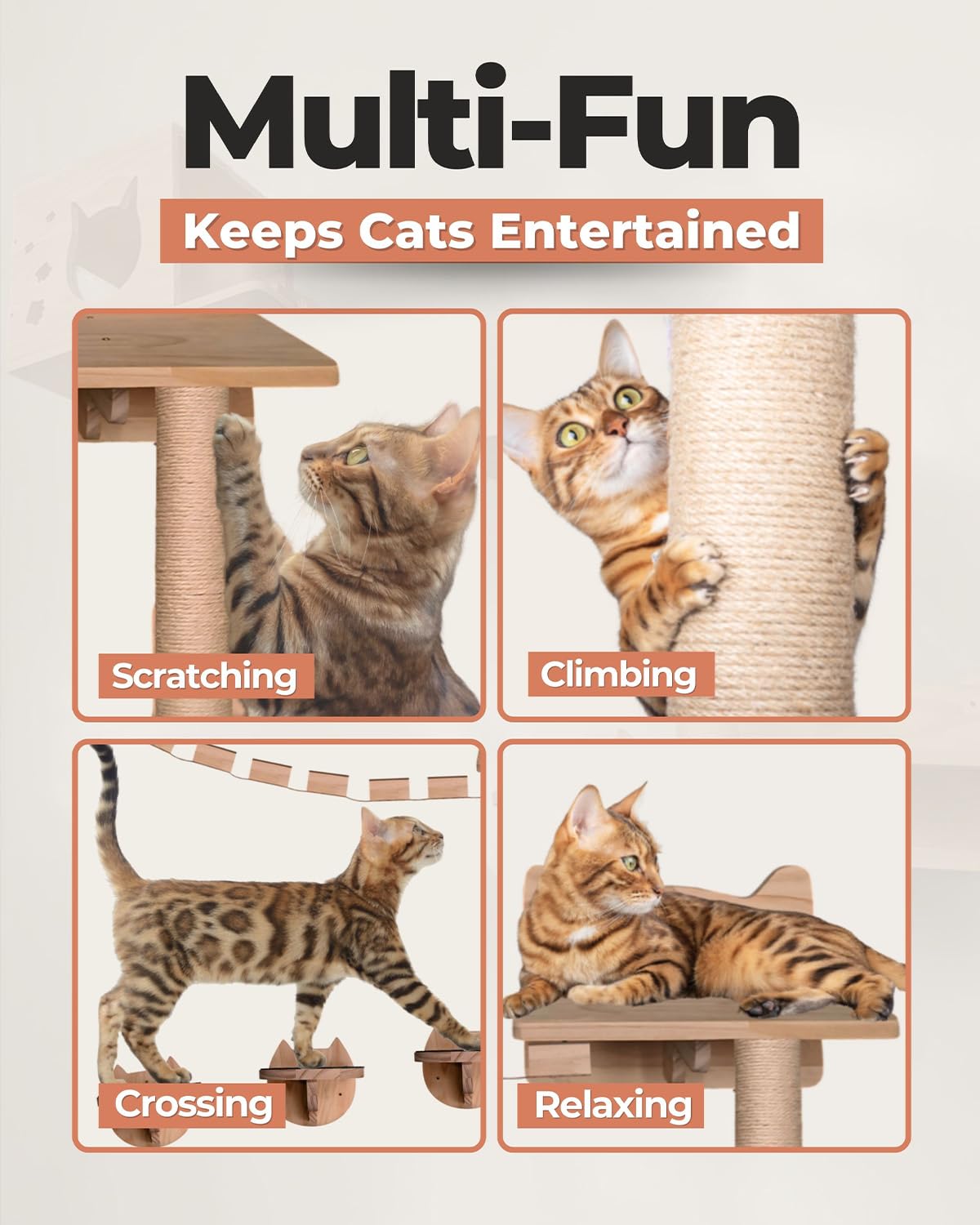 Multi-Fun

Keeps Cats Entertained

Scratching

Climbing

Crossing

Relaxing