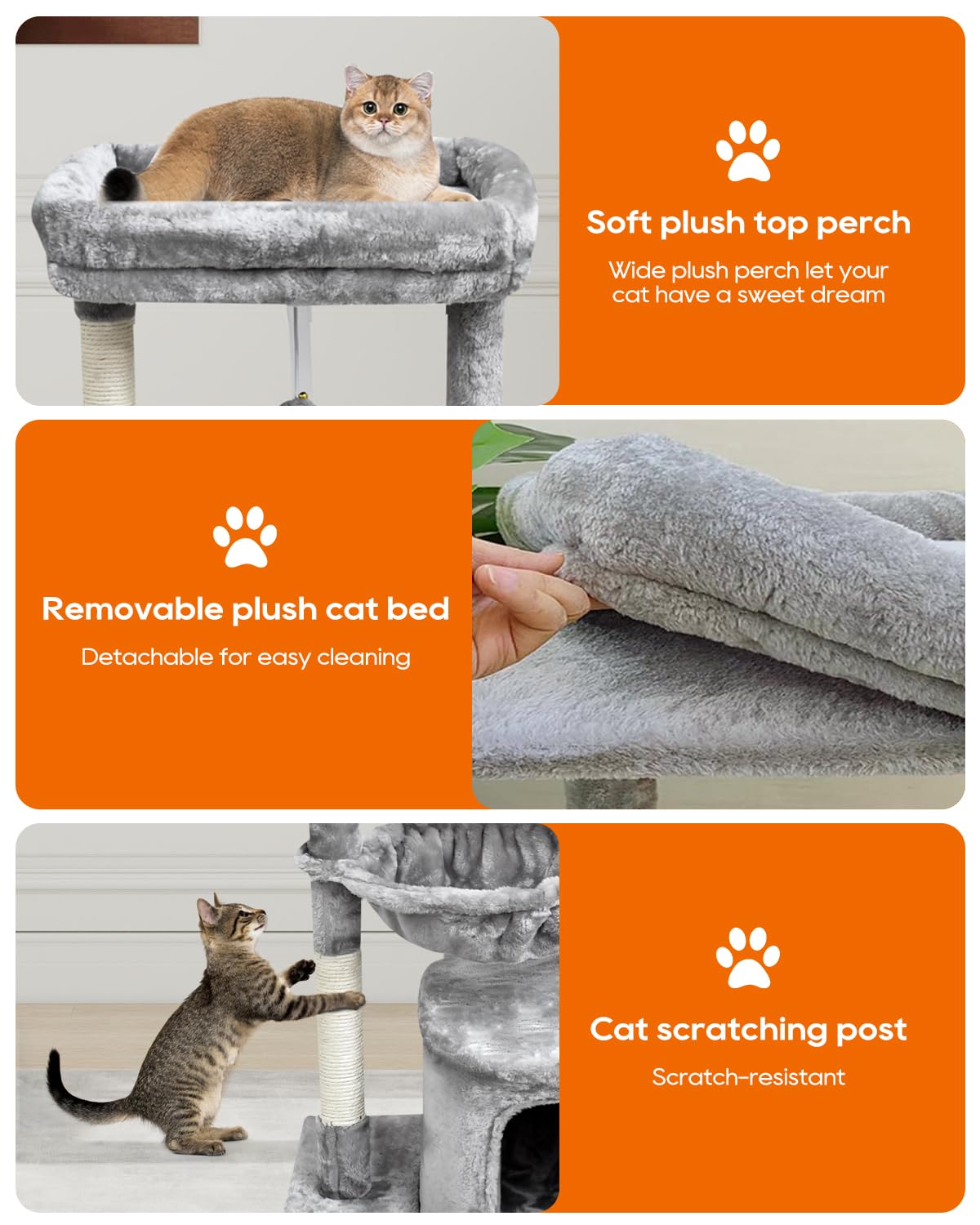 Soft plush top perch

Wide plush perch let your cat have a sweet dream

Removable plush cat bed

Detachable for easy cleaning

Cat scratching post

Scratch-resistant