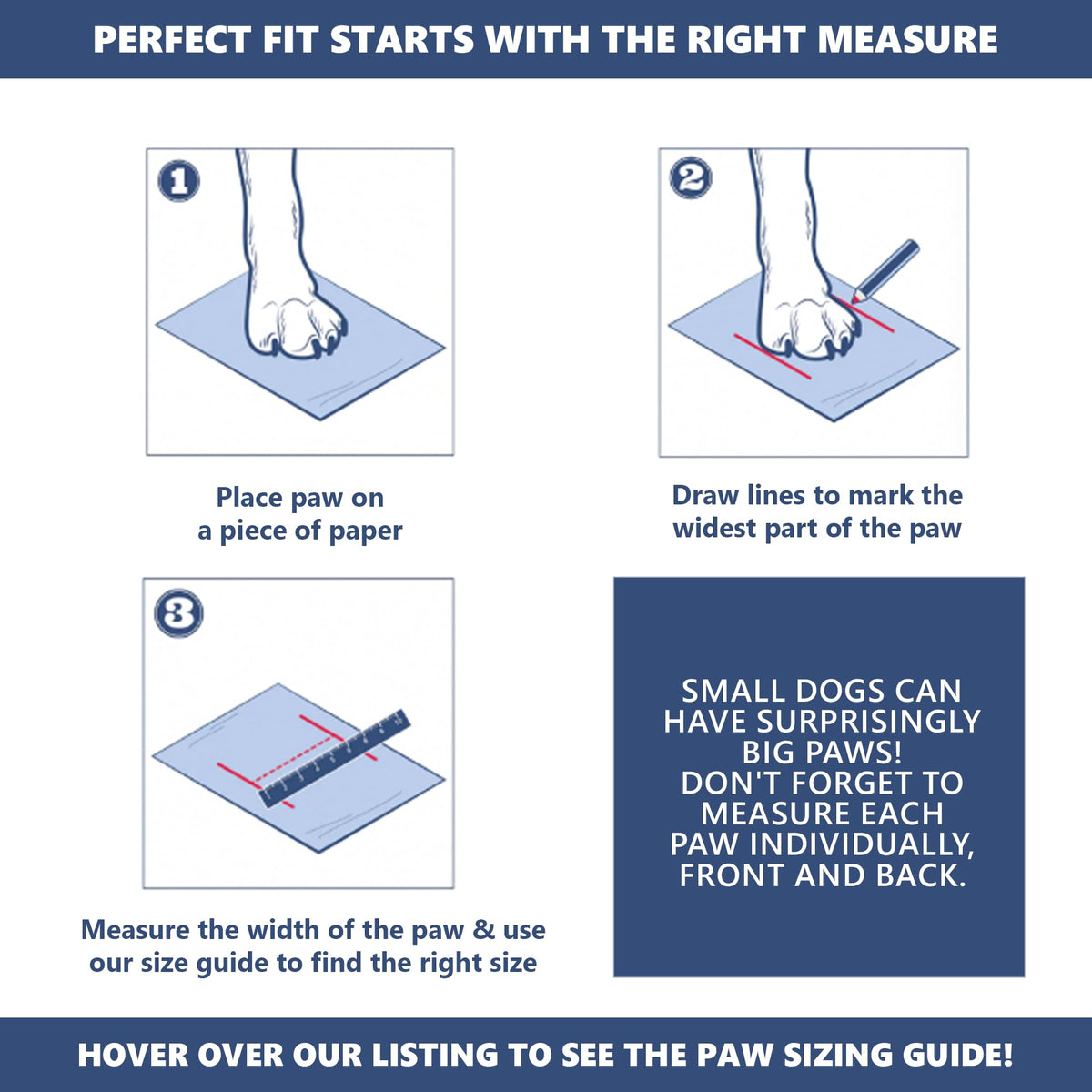 PERFECT FIT STARTS WITH THE RIGHT MEASURE

1

Place paw on a piece of paper

2

Draw lines to mark the widest part of the paw

3

Measure the width of the paw & use our size guide to find the right size

SMALL DOGS CAN HAVE SURPRISINGLY BIG PAWS!
DON'T FORGET TO MEASURE EACH PAW INDIVIDUALLY, FRONT AND BACK.

HOVER OVER OUR LISTING TO SEE THE PAW SIZING GUIDE!