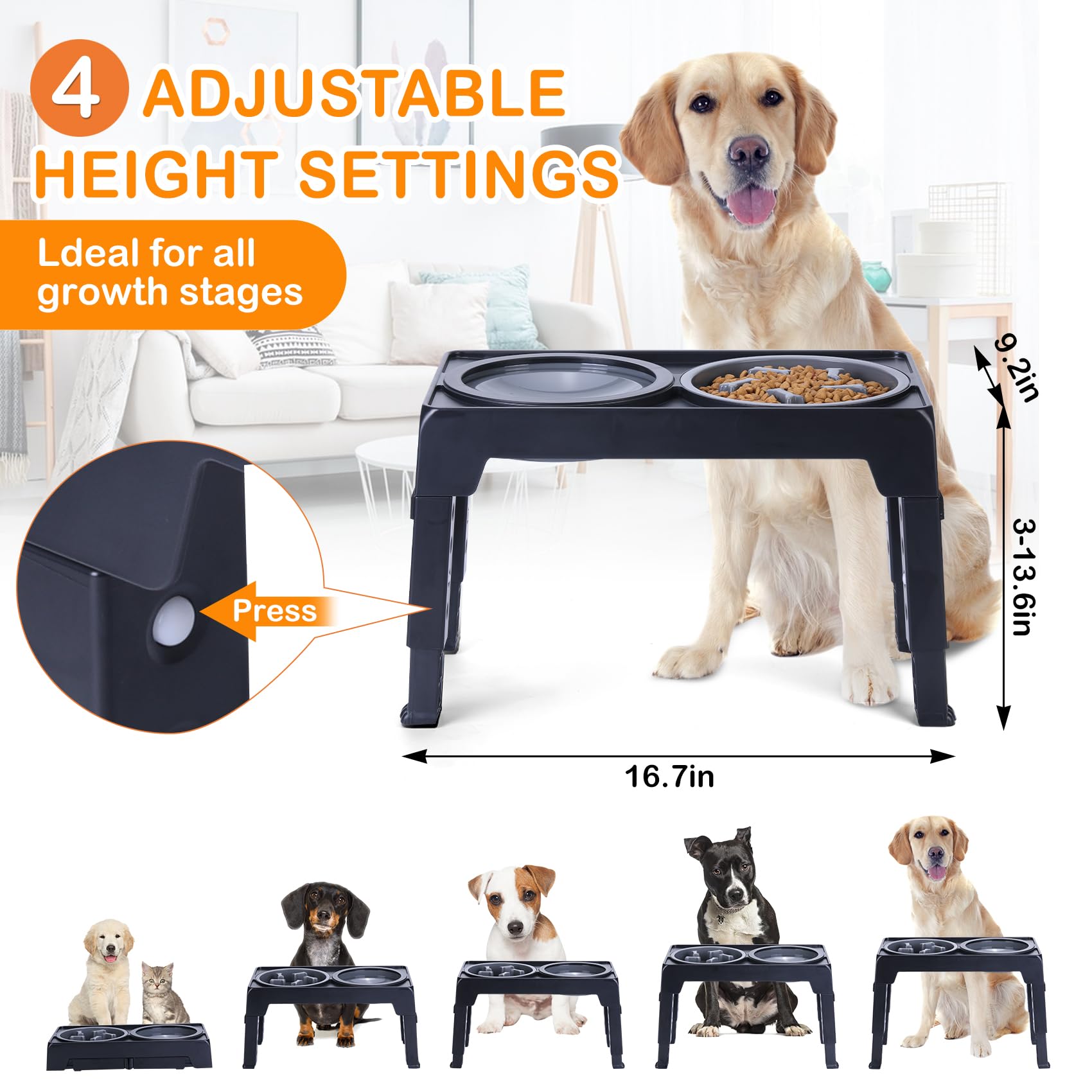 4 ADJUSTABLE HEIGHT SETTINGS

Ldeal for all growth stages

Press

9.2in

3-13.6in

16.7in