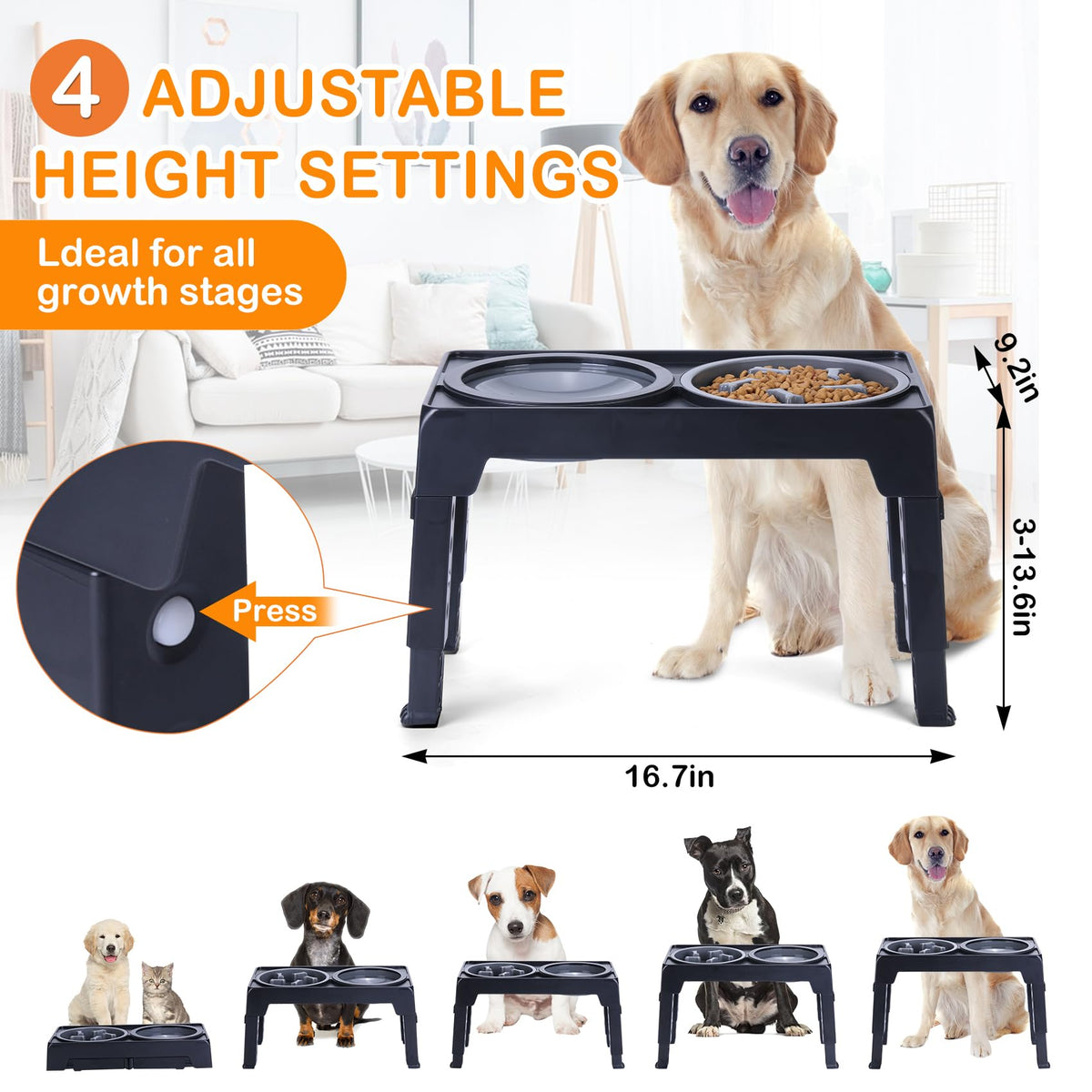 4 ADJUSTABLE HEIGHT SETTINGS

Ldeal for all growth stages

Press

9.2in

3-13.6in

16.7in