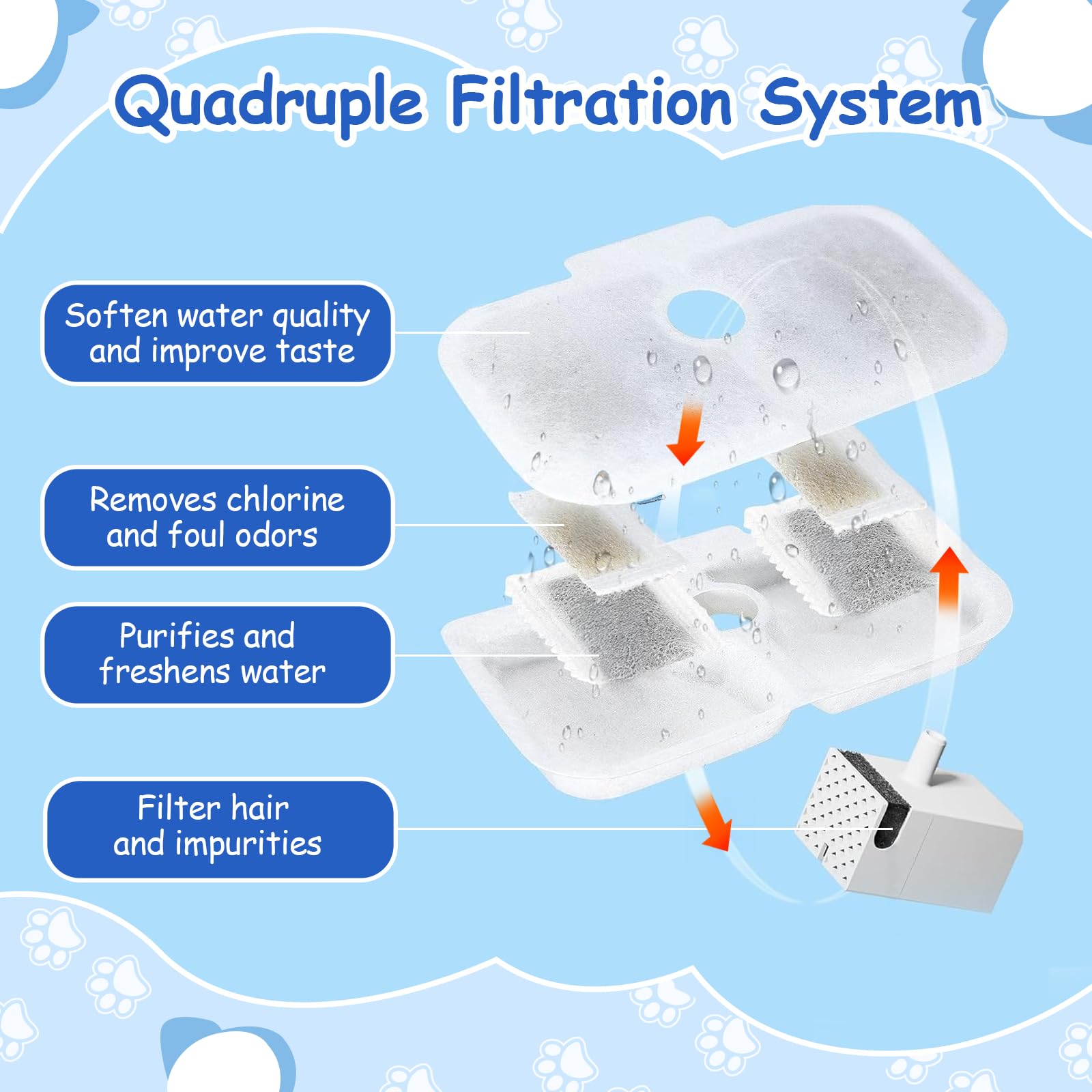 Quadruple Filtration System

Soften water quality and improve taste

Removes chlorine and foul odors

Purifies and freshens water

Filter hair and impurities