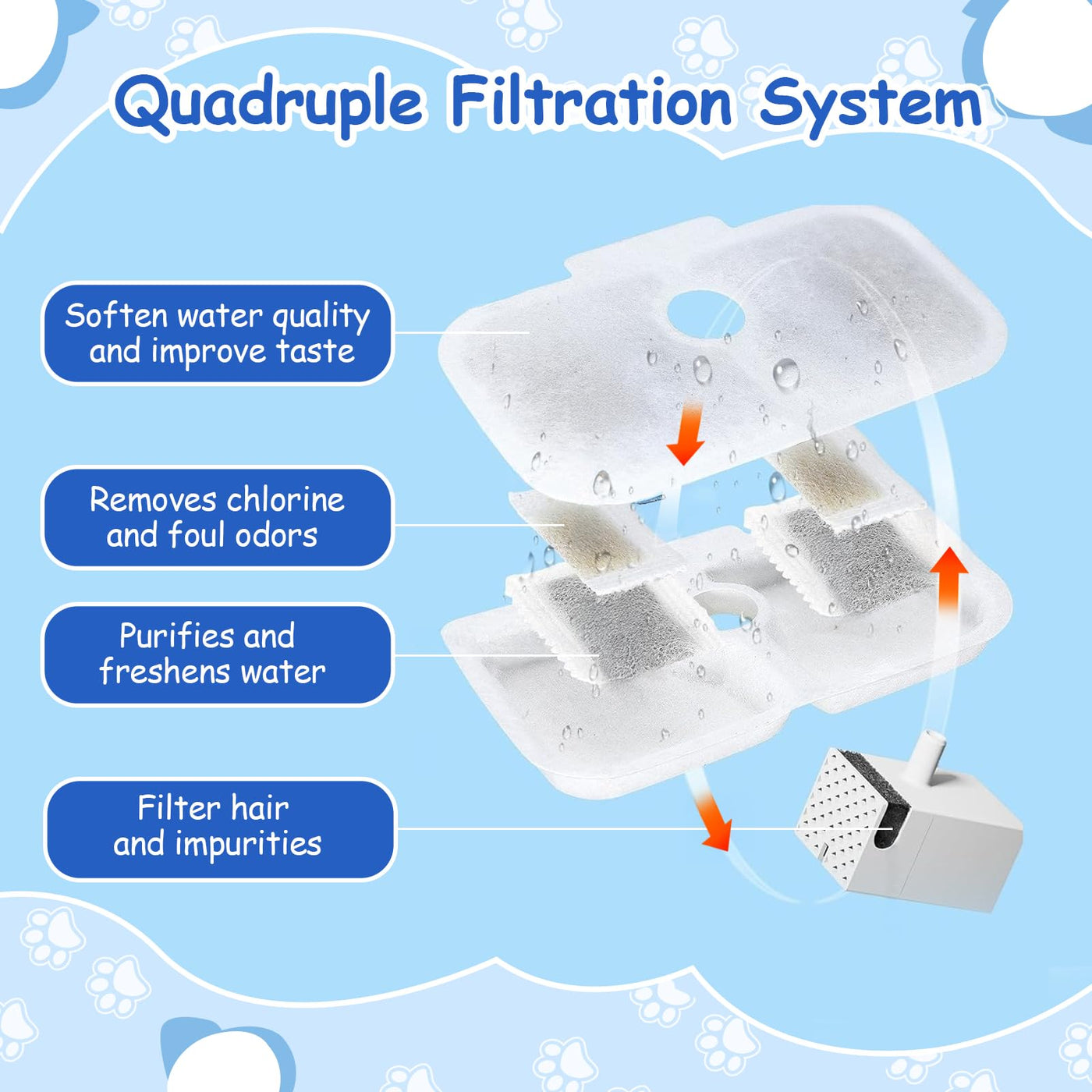 Quadruple Filtration System

Soften water quality and improve taste

Removes chlorine and foul odors

Purifies and freshens water

Filter hair and impurities