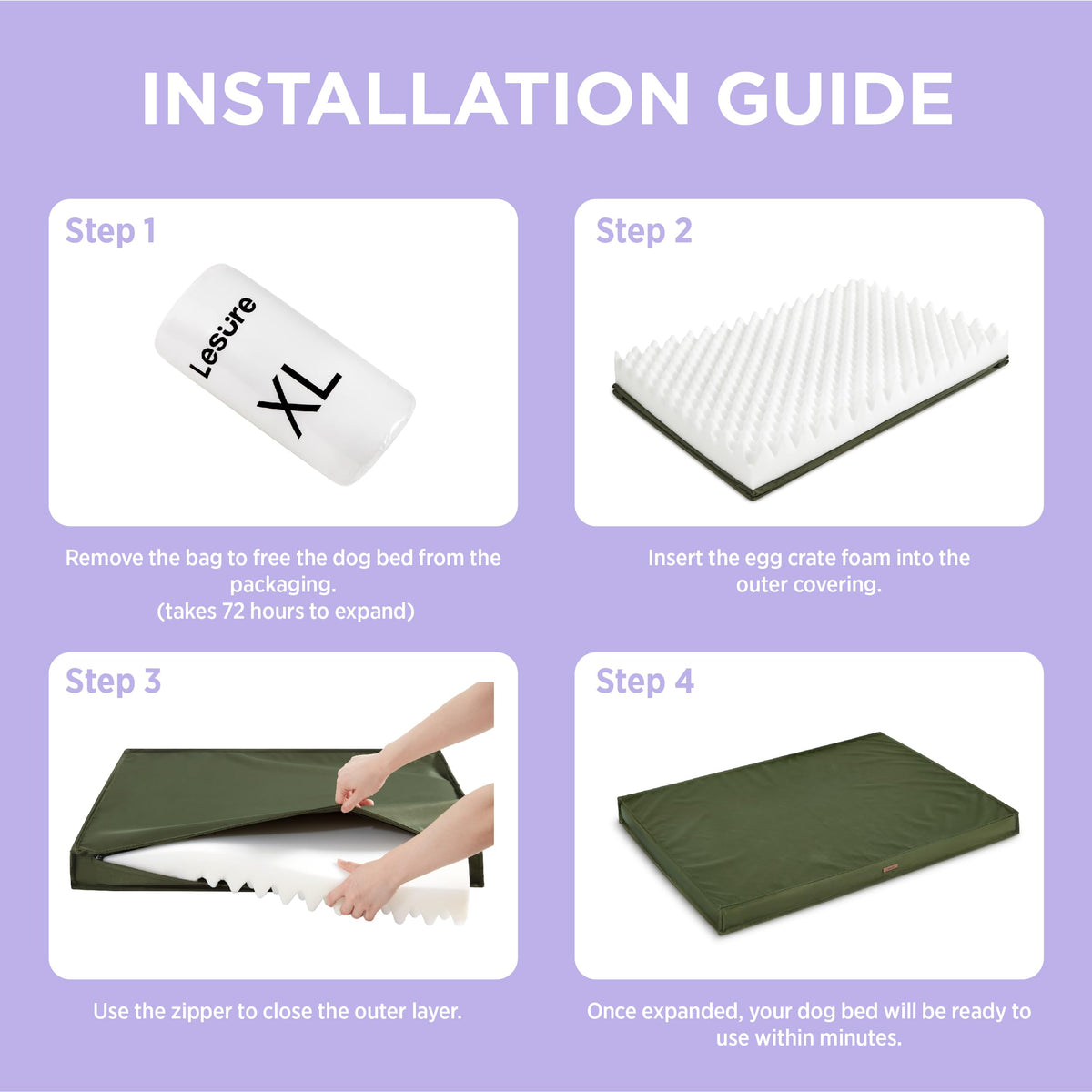 INSTALLATION GUIDE

Step 1

Lesure
XL

Remove the bag to free the dog bed from the packaging.
(takes 72 hours to expand)

Step 2

Insert the egg crate foam into the outer covering.

Step 3

Use the zipper to close the outer layer.

Step 4

Once expanded, your dog bed will be ready to use within minutes.