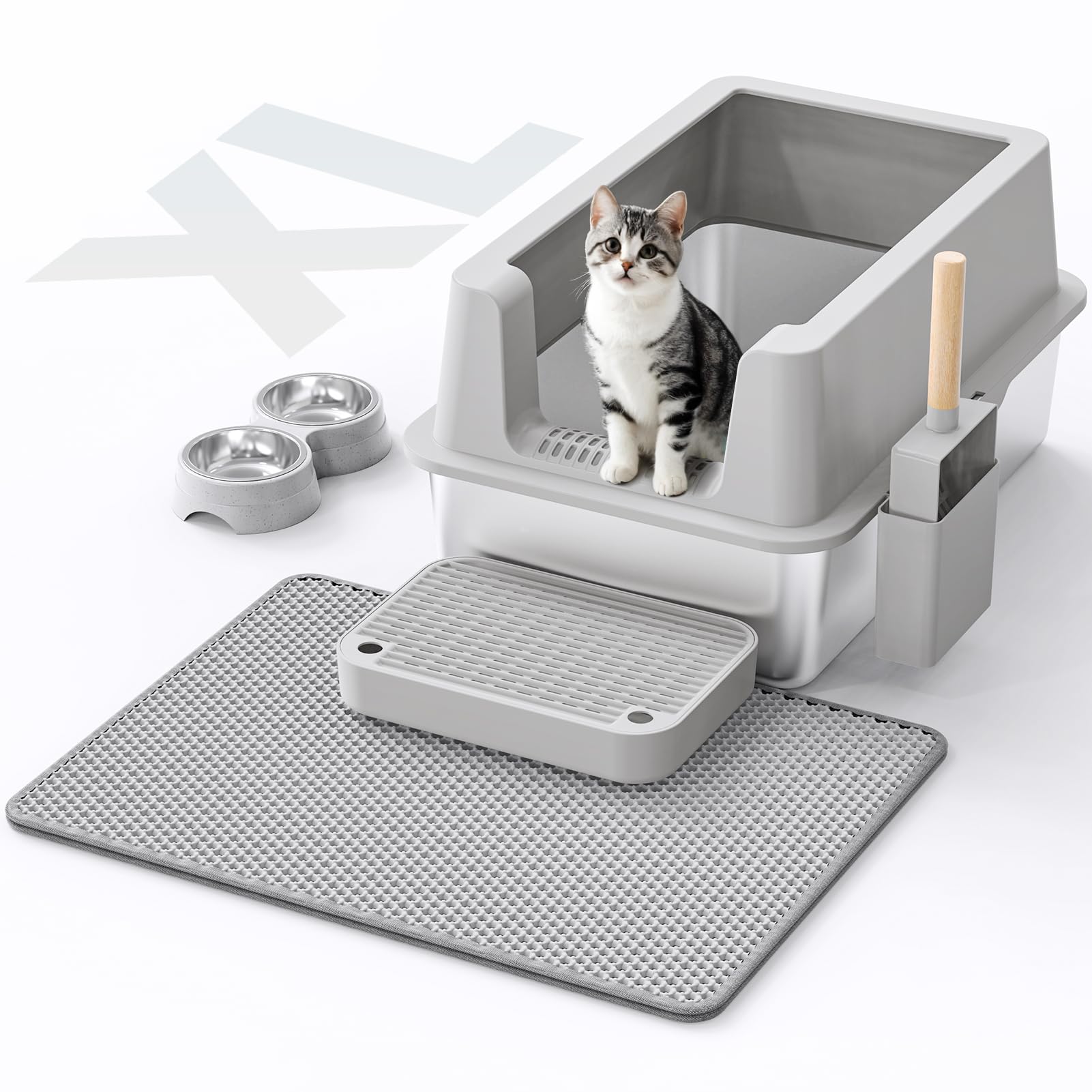 XL