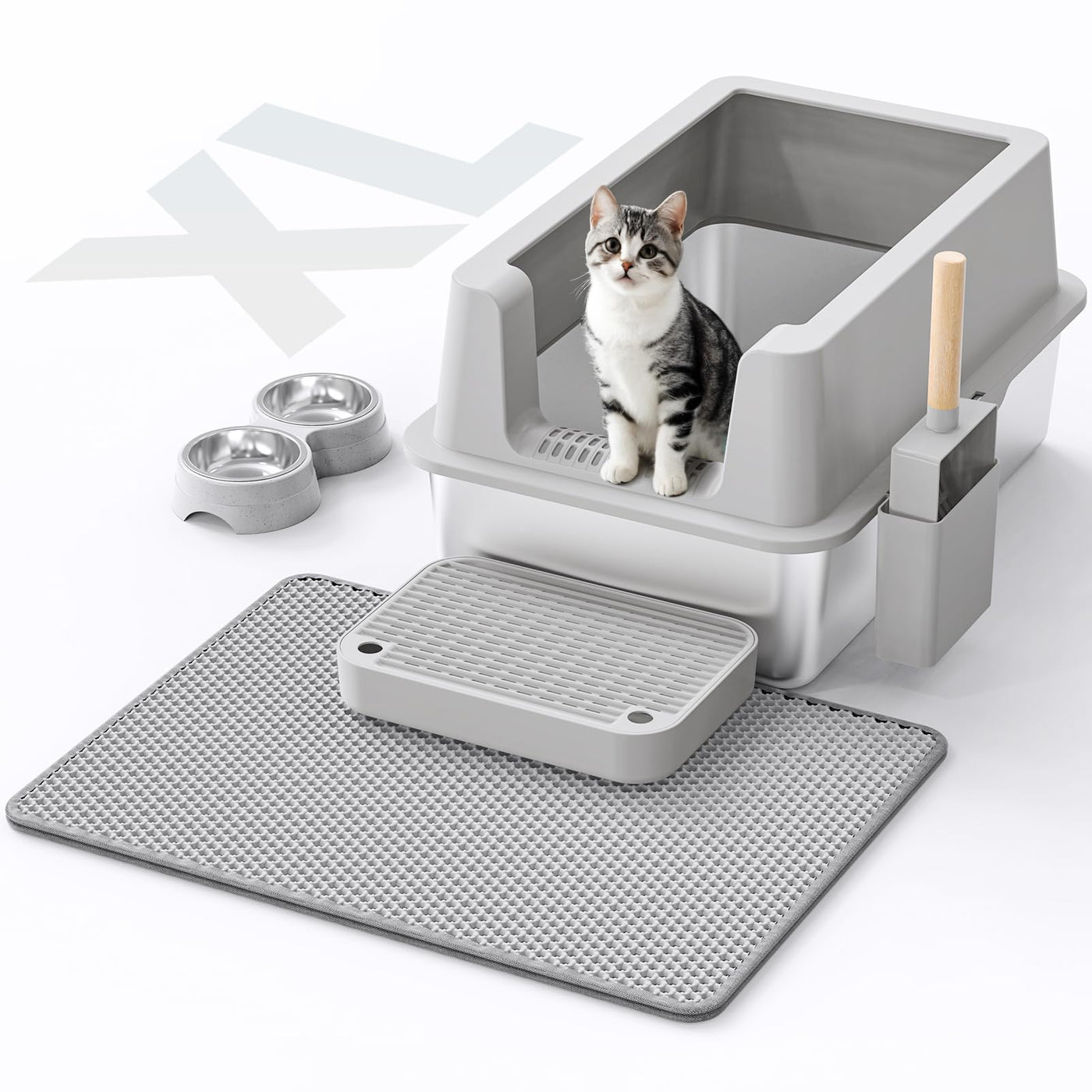 XL