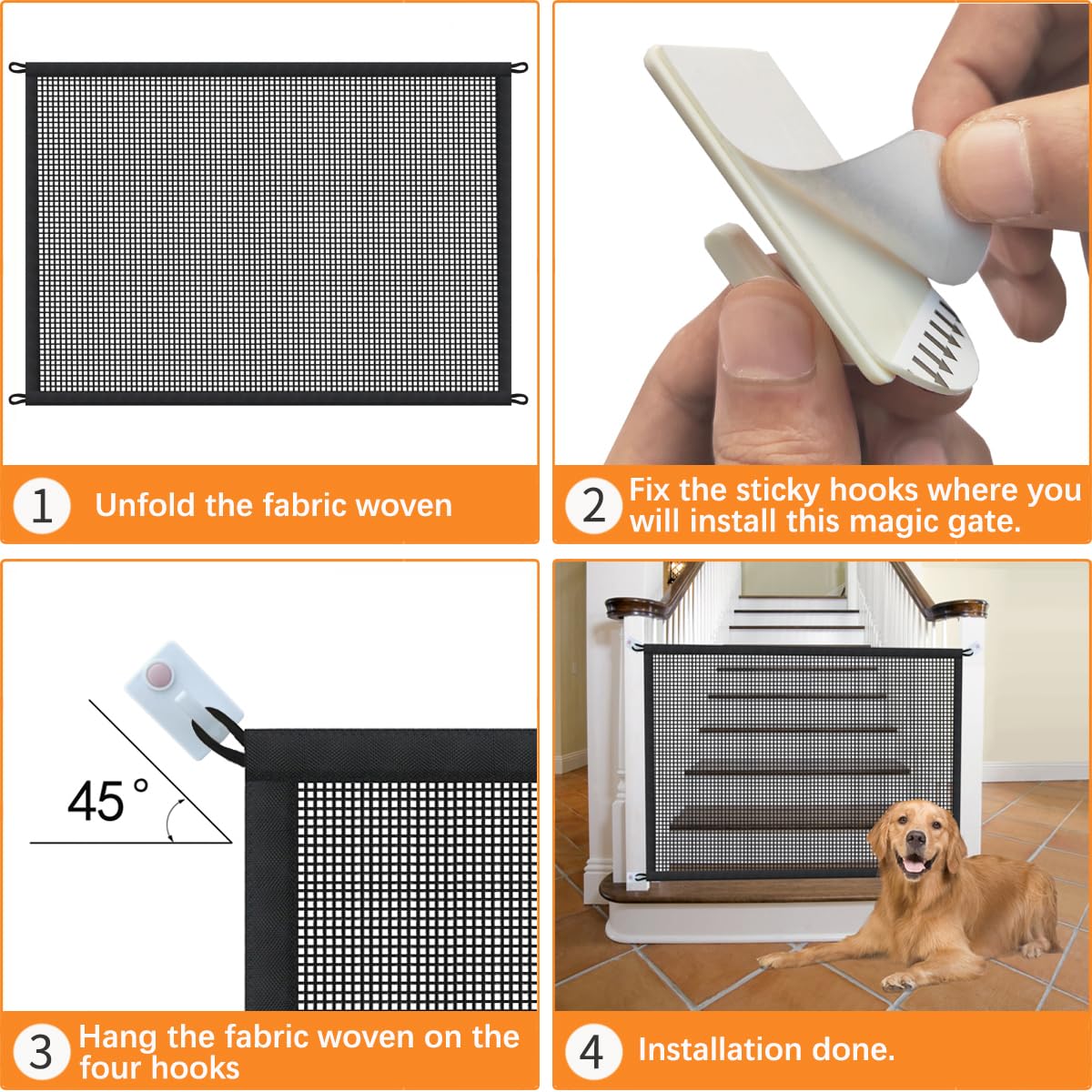 1 Unfold the fabric woven

2 Fix the sticky hooks where you will install this magic gate.

45°

3 Hang the fabric woven on the four hooks

4 Installation done.