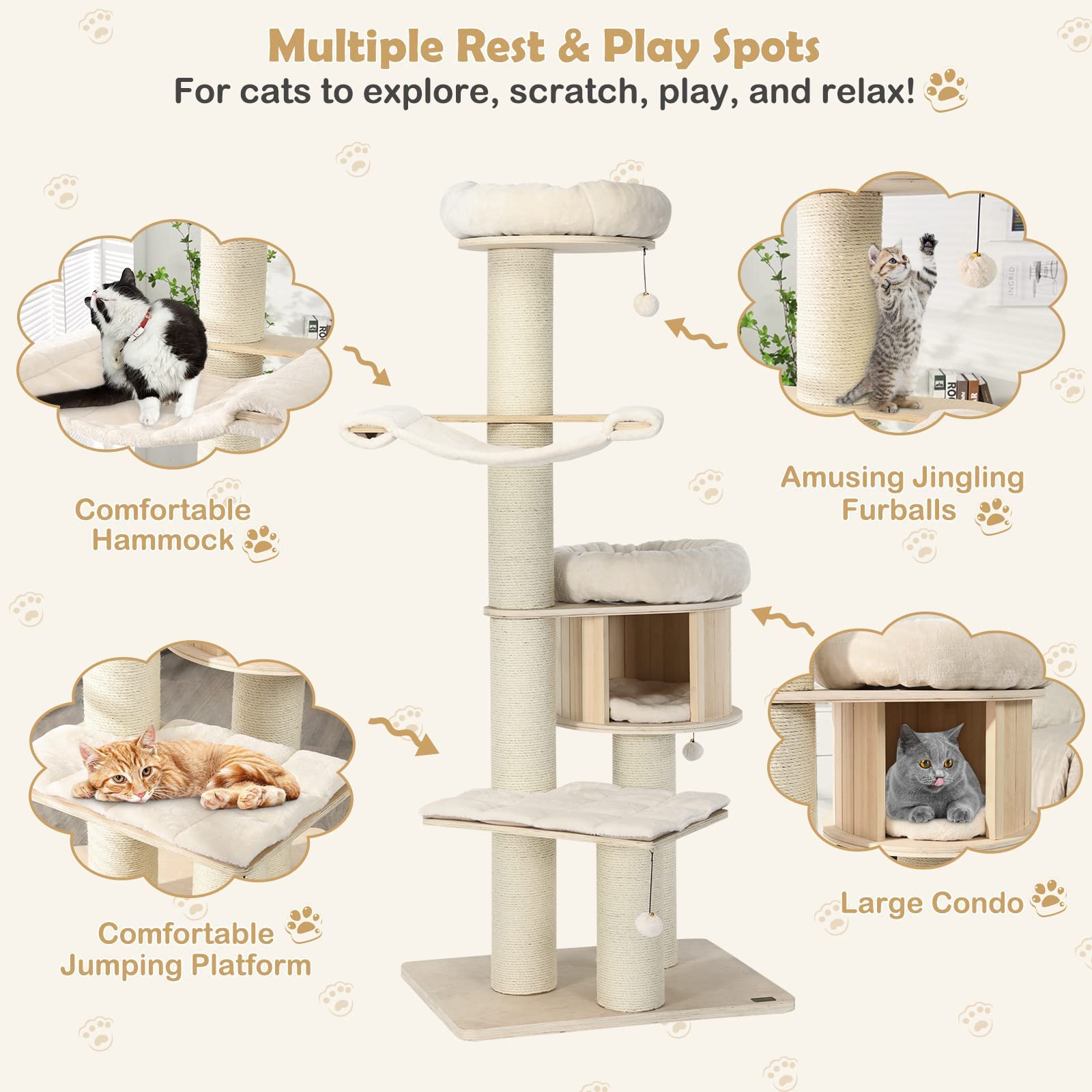 Multiple Rest & Play Spots
For cats to explore, scratch, play, and relax!

Comfortable Hammock

Amusing Jingling Furballs

Comfortable Jumping Platform

Large Condo