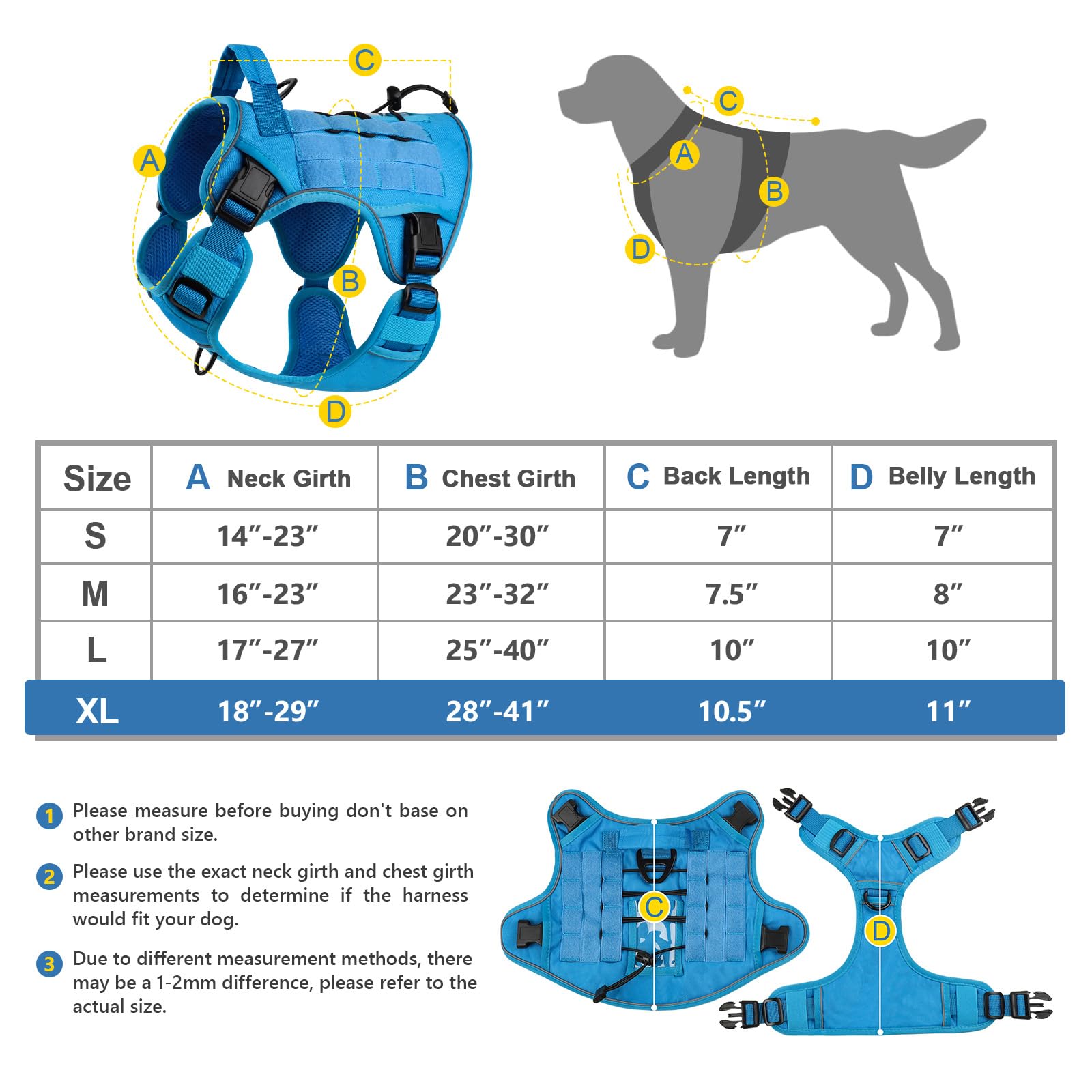 C
A
B
D

C
A
B
D

| Size | A Neck Girth | B Chest Girth | C Back Length | D Belly Length |
|---|---|---|---|---|
| S | 14″-23″ | 20″-30″ | 7″ | 7″ |
| M | 16″-23″ | 23″-32″ | 7.5″ | 8″ |
| L | 17″-27″ | 25″-40″ | 10″ | 10″ |
| XL | 18″-29″ | 28″-41″ | 10.5″ | 11″ |

1 Please measure before buying don't base on other brand size.

2 Please use the exact neck girth and chest girth measurements to determine if the harness would fit your dog.

3 Due to different measurement methods, there may be a 1-2mm difference, please refer to the actual size.

C
D