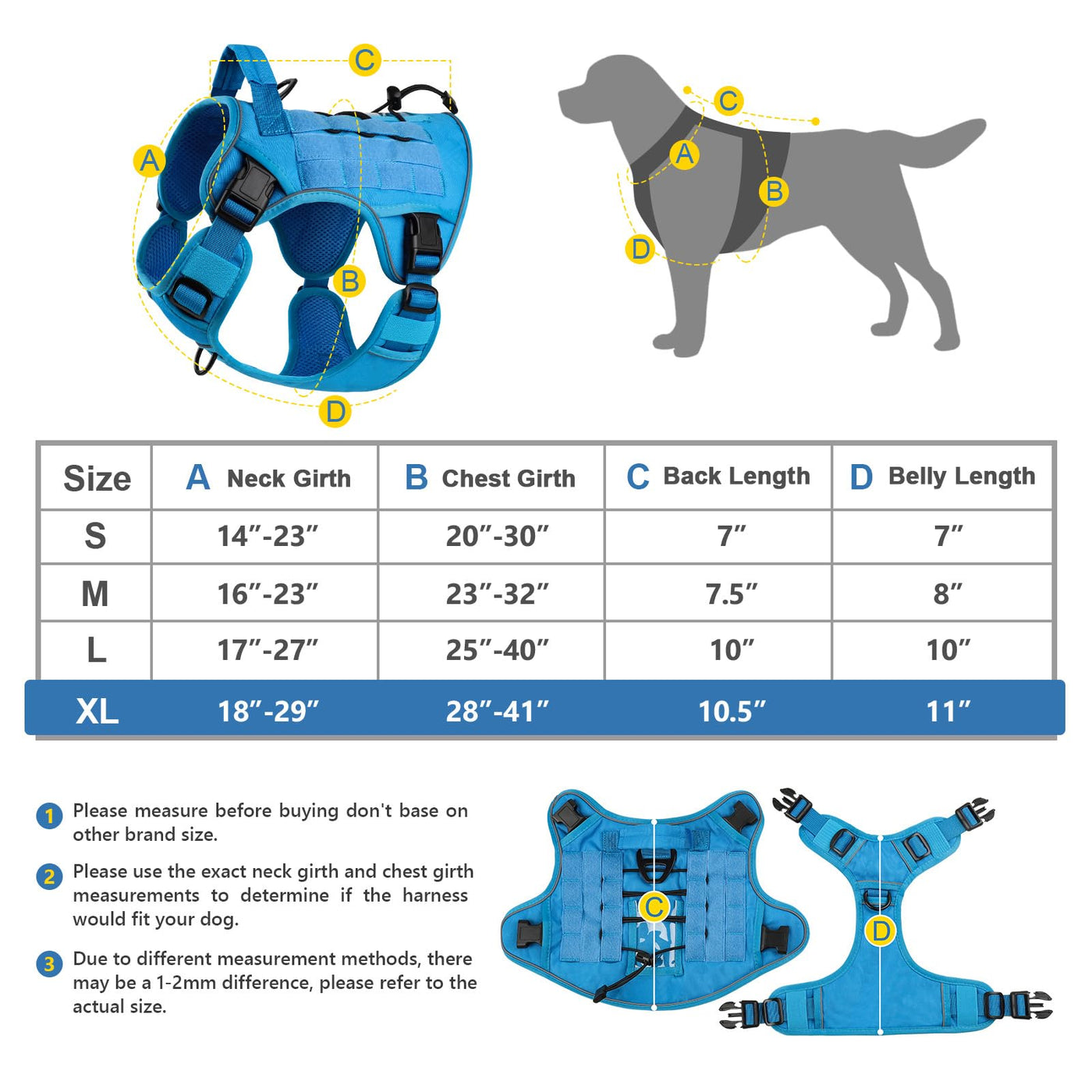 C
A
B
D

C
A
B
D

| Size | A Neck Girth | B Chest Girth | C Back Length | D Belly Length |
|---|---|---|---|---|
| S | 14″-23″ | 20″-30″ | 7″ | 7″ |
| M | 16″-23″ | 23″-32″ | 7.5″ | 8″ |
| L | 17″-27″ | 25″-40″ | 10″ | 10″ |
| XL | 18″-29″ | 28″-41″ | 10.5″ | 11″ |

1 Please measure before buying don't base on other brand size.

2 Please use the exact neck girth and chest girth measurements to determine if the harness would fit your dog.

3 Due to different measurement methods, there may be a 1-2mm difference, please refer to the actual size.

C
D