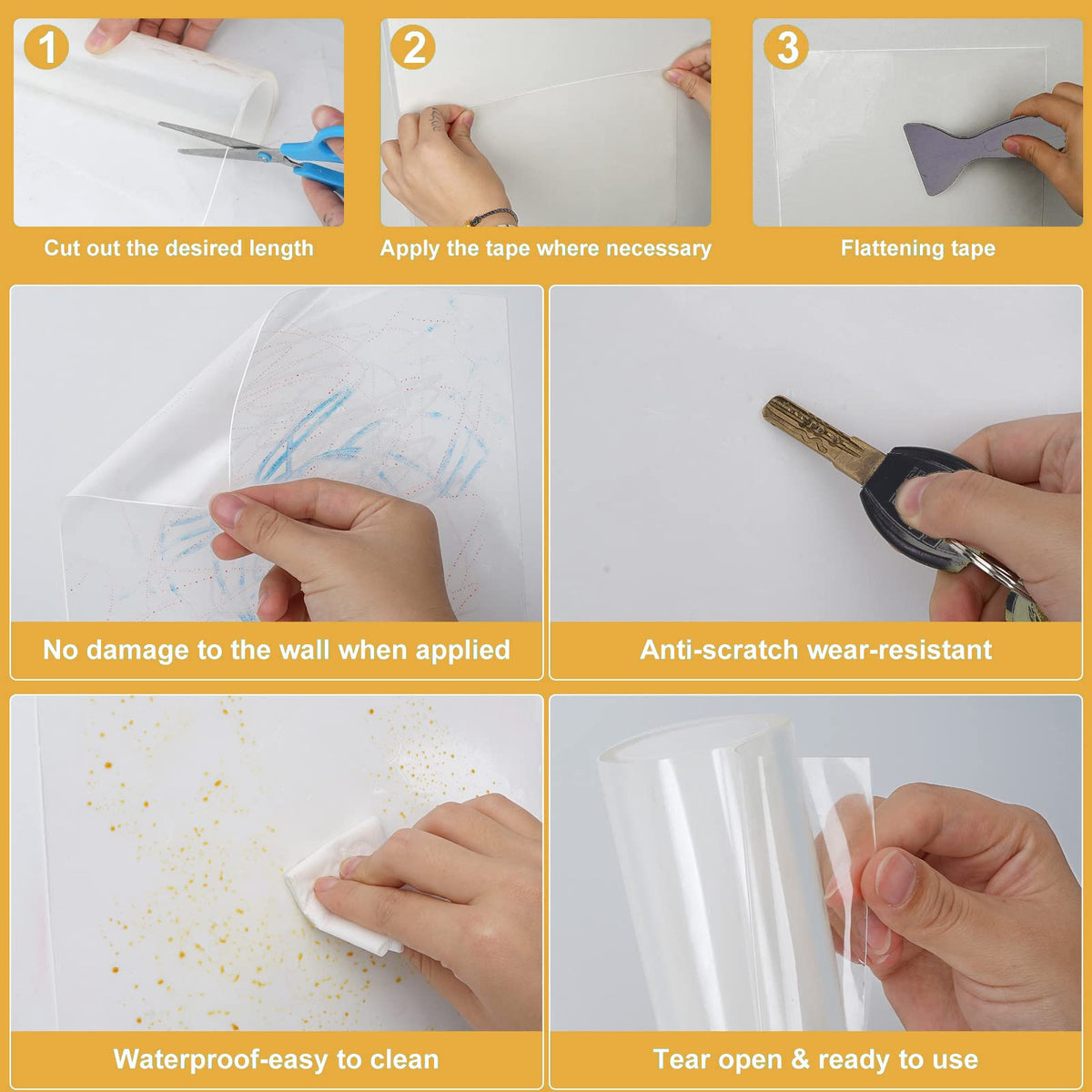 1
Cut out the desired length

2
Apply the tape where necessary

3
Flattening tape

No damage to the wall when applied

Anti-scratch wear-resistant

Waterproof-easy to clean

Tear open & ready to use