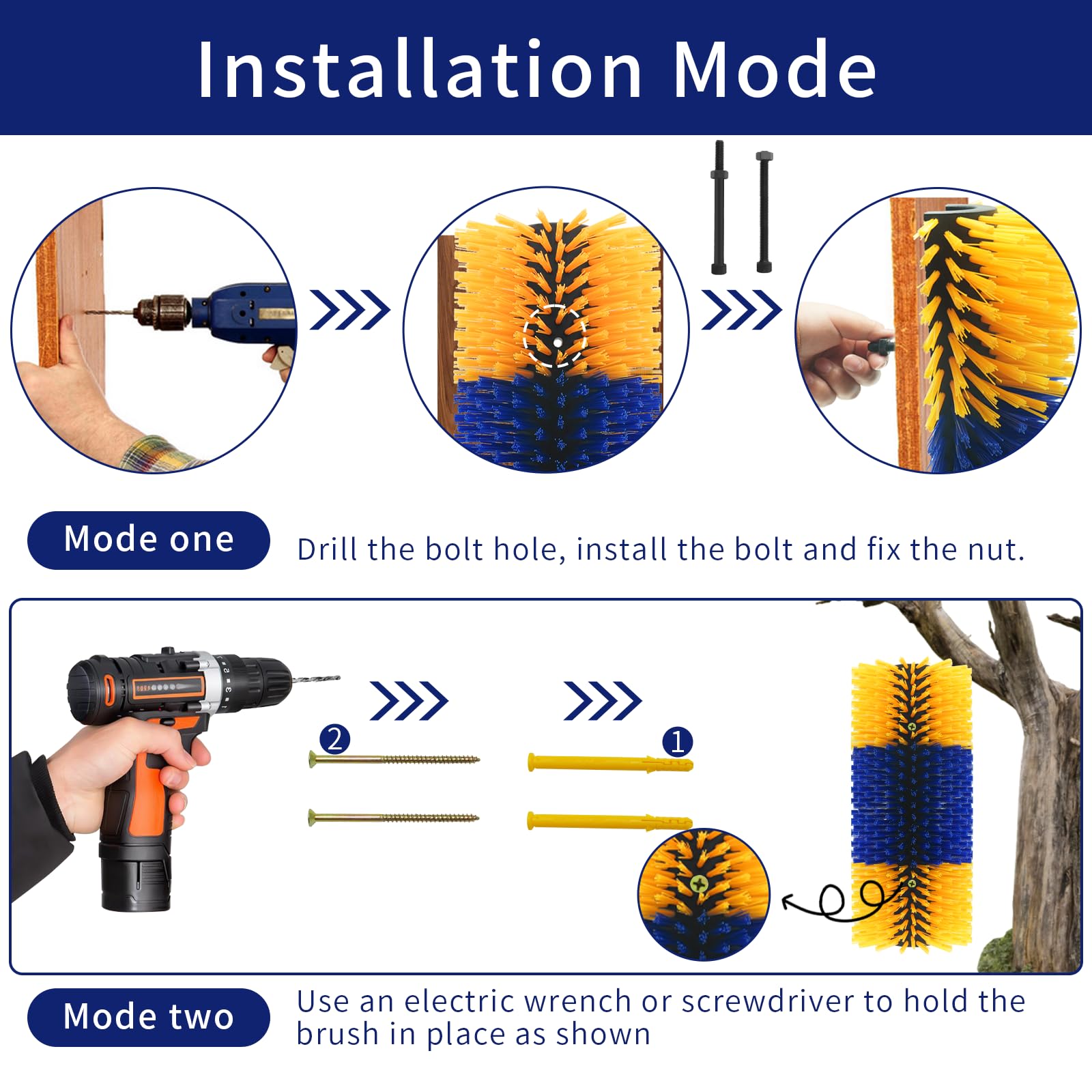 Installation Mode

Mode one

Drill the bolt hole, install the bolt and fix the nut.

2

1

Mode two

Use an electric wrench or screwdriver to hold the brush in place as shown