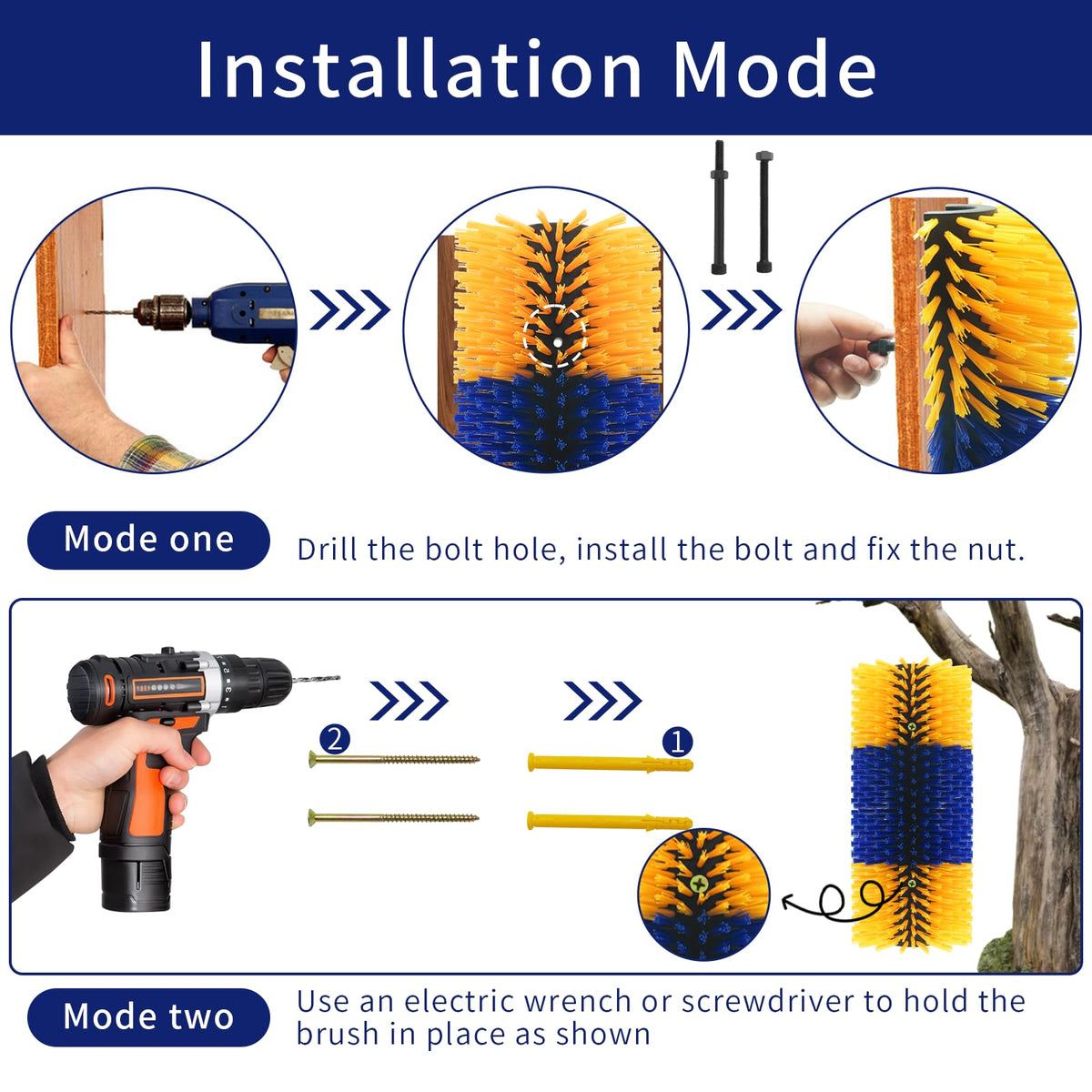 Installation Mode

Mode one

Drill the bolt hole, install the bolt and fix the nut.

2

1

Mode two

Use an electric wrench or screwdriver to hold the brush in place as shown