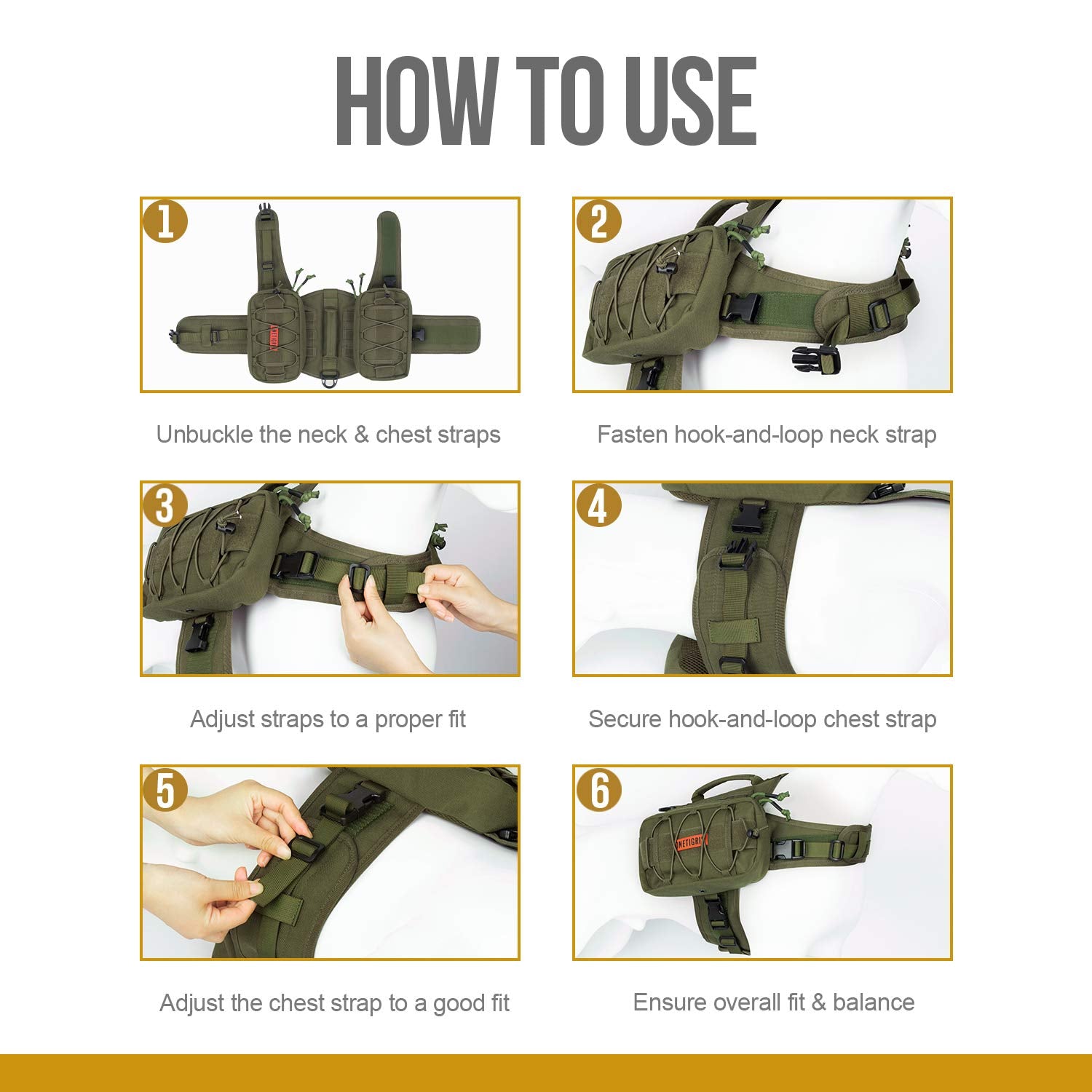 HOW TO USE

1

ONETIGRIS

Unbuckle the neck & chest straps

2

Fasten hook-and-loop neck strap

3

Adjust straps to a proper fit

4

Secure hook-and-loop chest strap

5

Adjust the chest strap to a good fit

6

ONETIGRIS

Ensure overall fit & balance