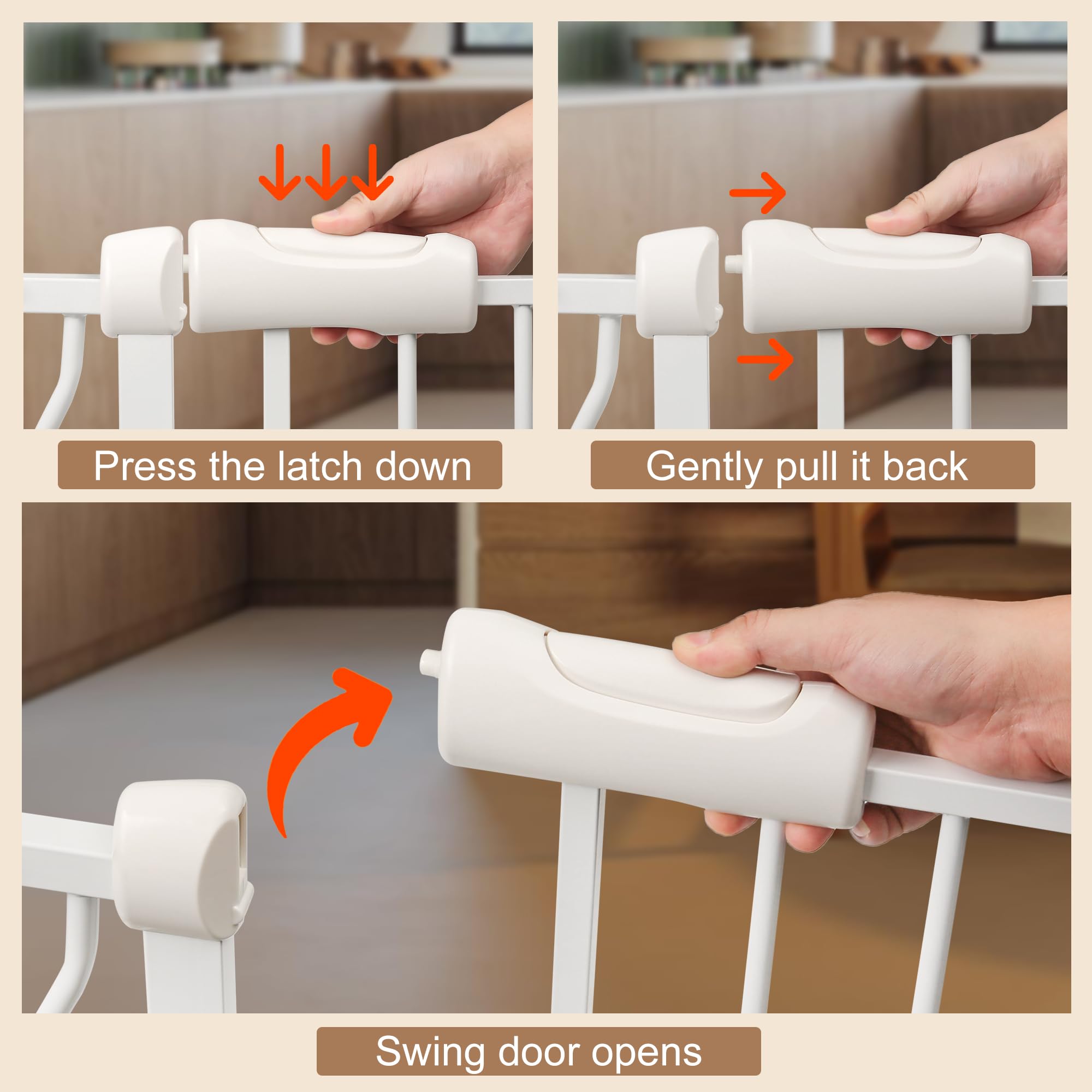 Press the latch down

Gently pull it back

Swing door opens