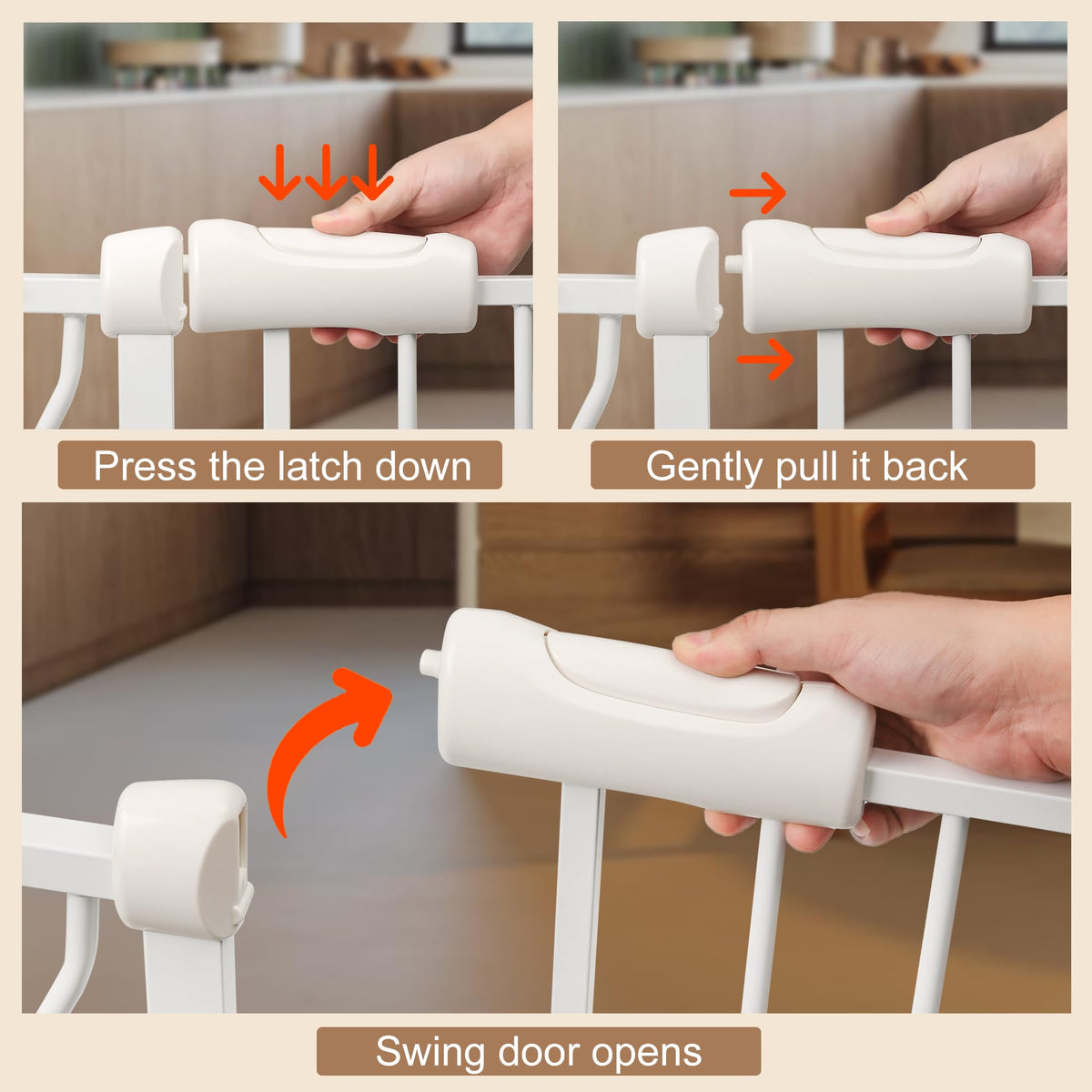 Press the latch down

Gently pull it back

Swing door opens