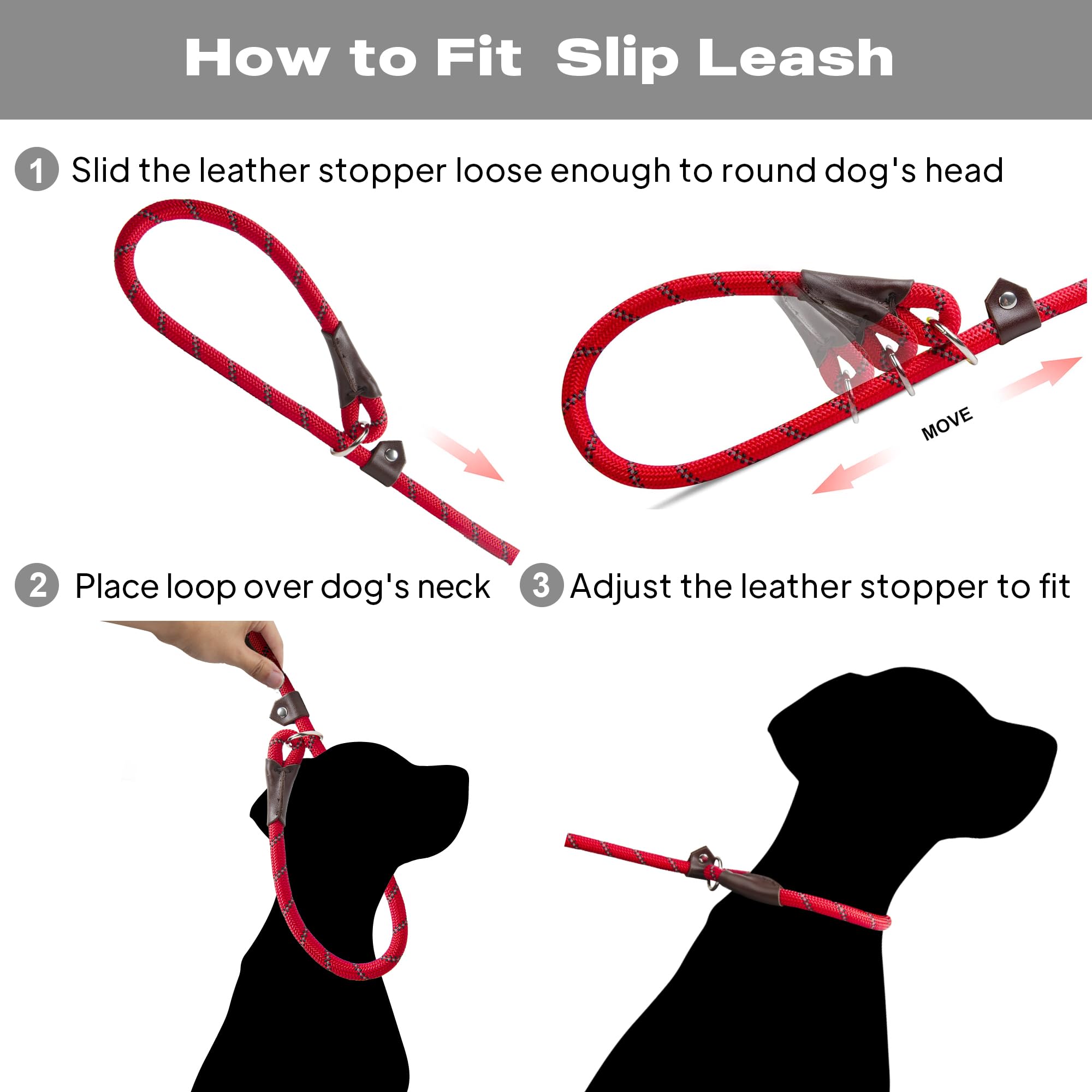 How to Fit Slip Leash

1 Slid the leather stopper loose enough to round dog's head

MOVE

2 Place loop over dog's neck

3 Adjust the leather stopper to fit