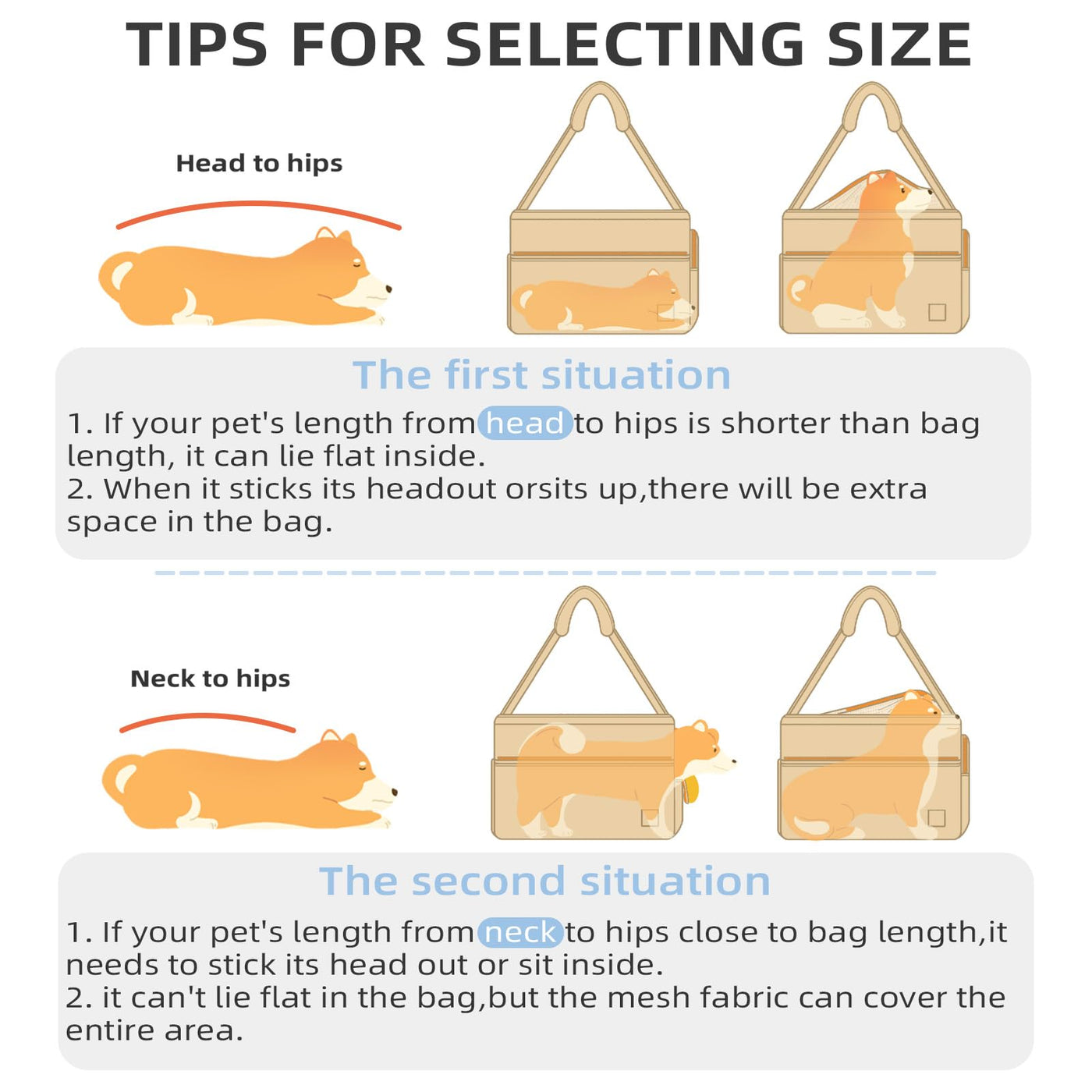 TIPS FOR SELECTING SIZE

Head to hips

The first situation

1. If your pet's length from head to hips is shorter than bag length, it can lie flat inside.
2. When it sticks its headout orsits up,there will be extra space in the bag.

Neck to hips

The second situation

1. If your pet's length from neck to hips close to bag length,it needs to stick its head out or sit inside.
2. it can't lie flat in the bag,but the mesh fabric can cover the entire area.