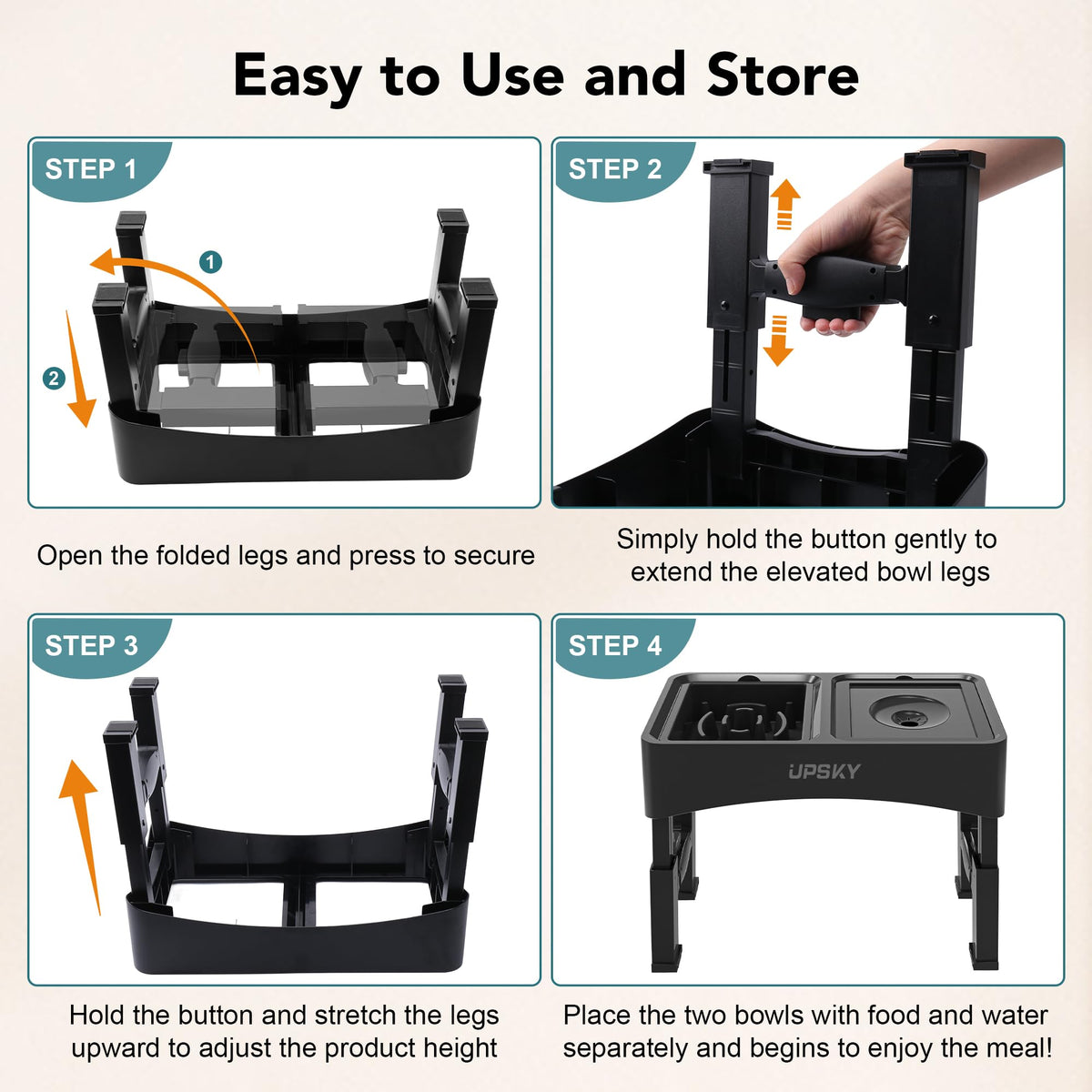 Easy to Use and Store

STEP 1

1

2

Open the folded legs and press to secure

STEP 2

Simply hold the button gently to extend the elevated bowl legs

STEP 3

Hold the button and stretch the legs upward to adjust the product height

STEP 4

UPSKY

Place the two bowls with food and water separately and begins to enjoy the meal!