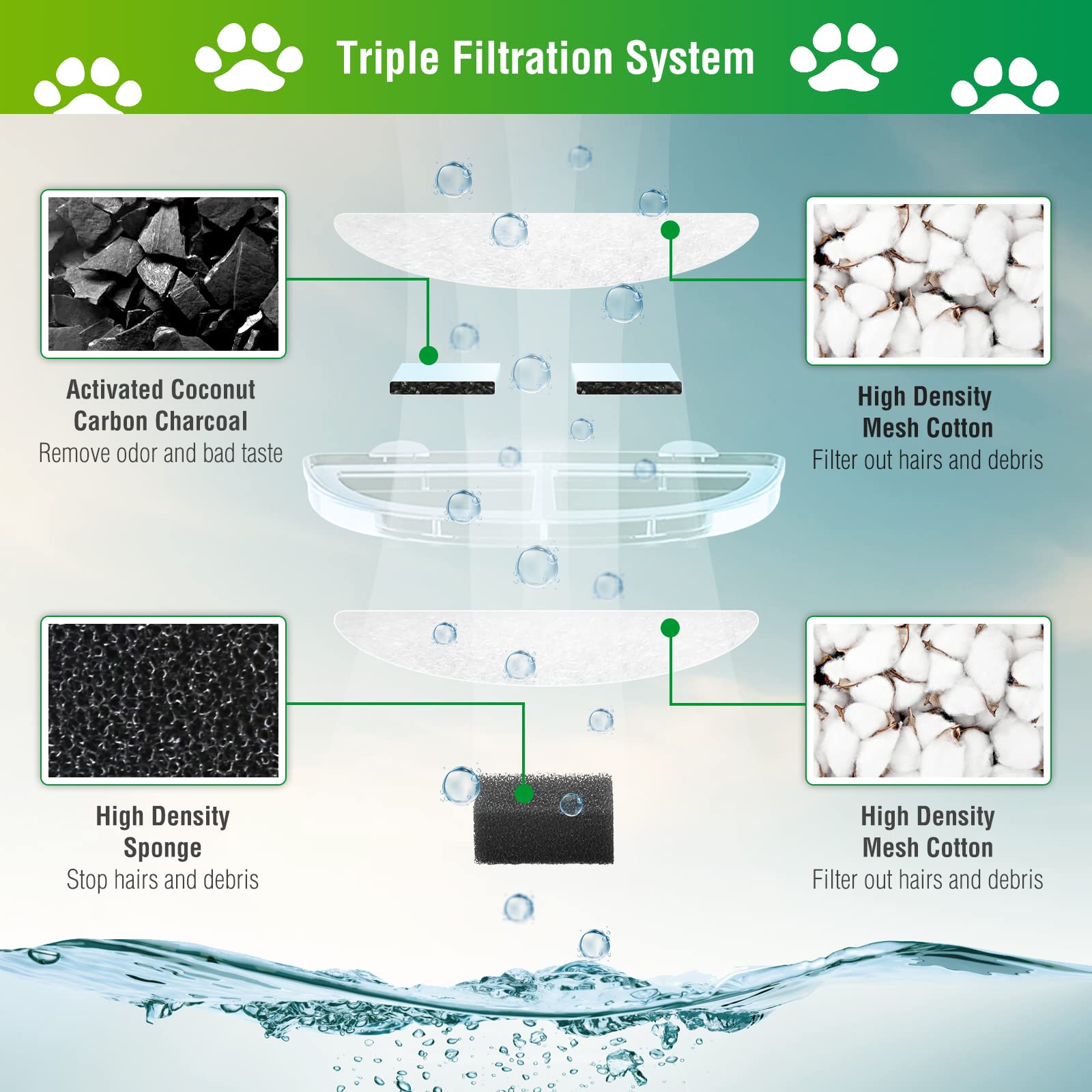 Triple Filtration System

Activated Coconut Carbon Charcoal
Remove odor and bad taste

High Density Mesh Cotton
Filter out hairs and debris

High Density Sponge
Stop hairs and debris

High Density Mesh Cotton
Filter out hairs and debris