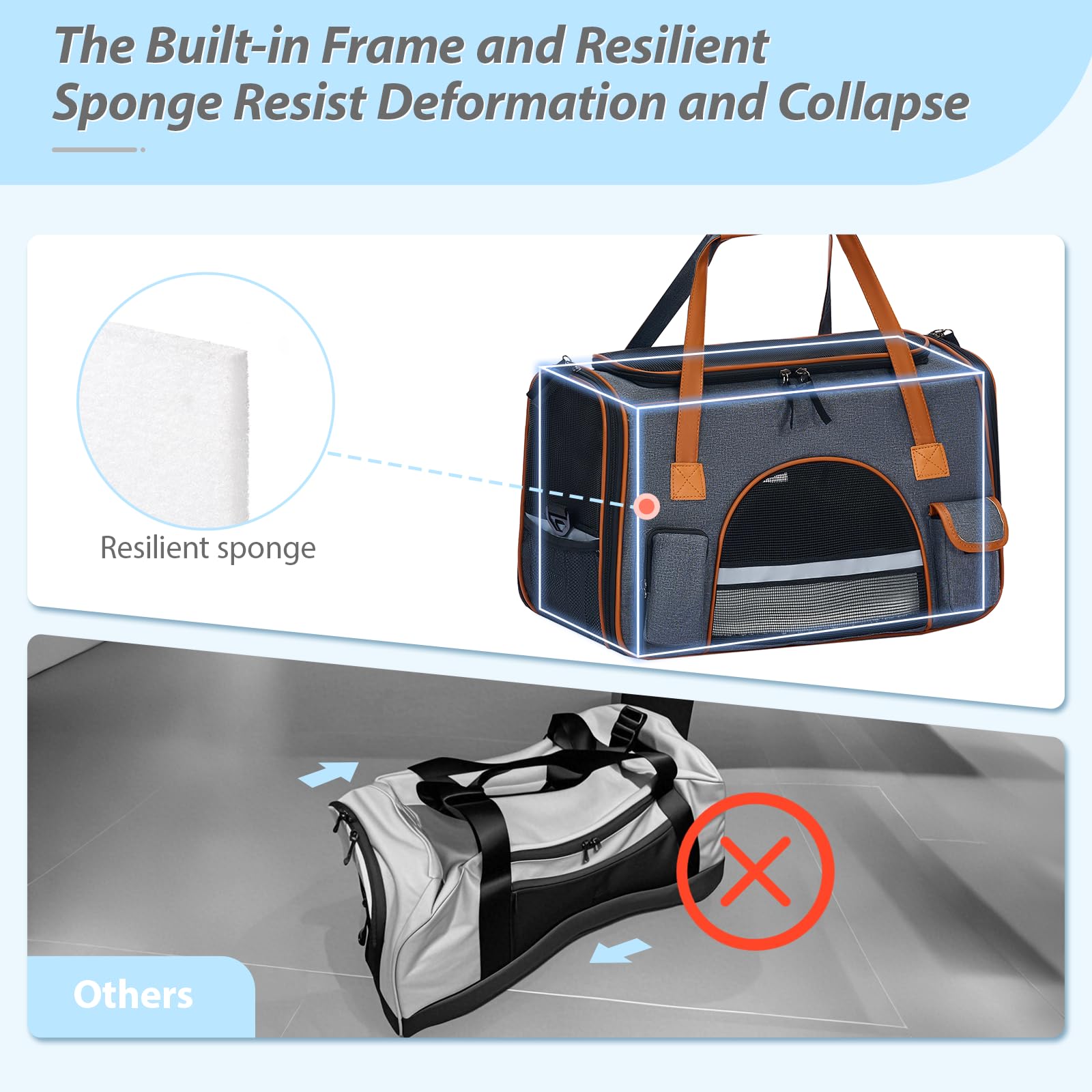 The Built-in Frame and Resilient Sponge Resist Deformation and Collapse

Resilient sponge

Others