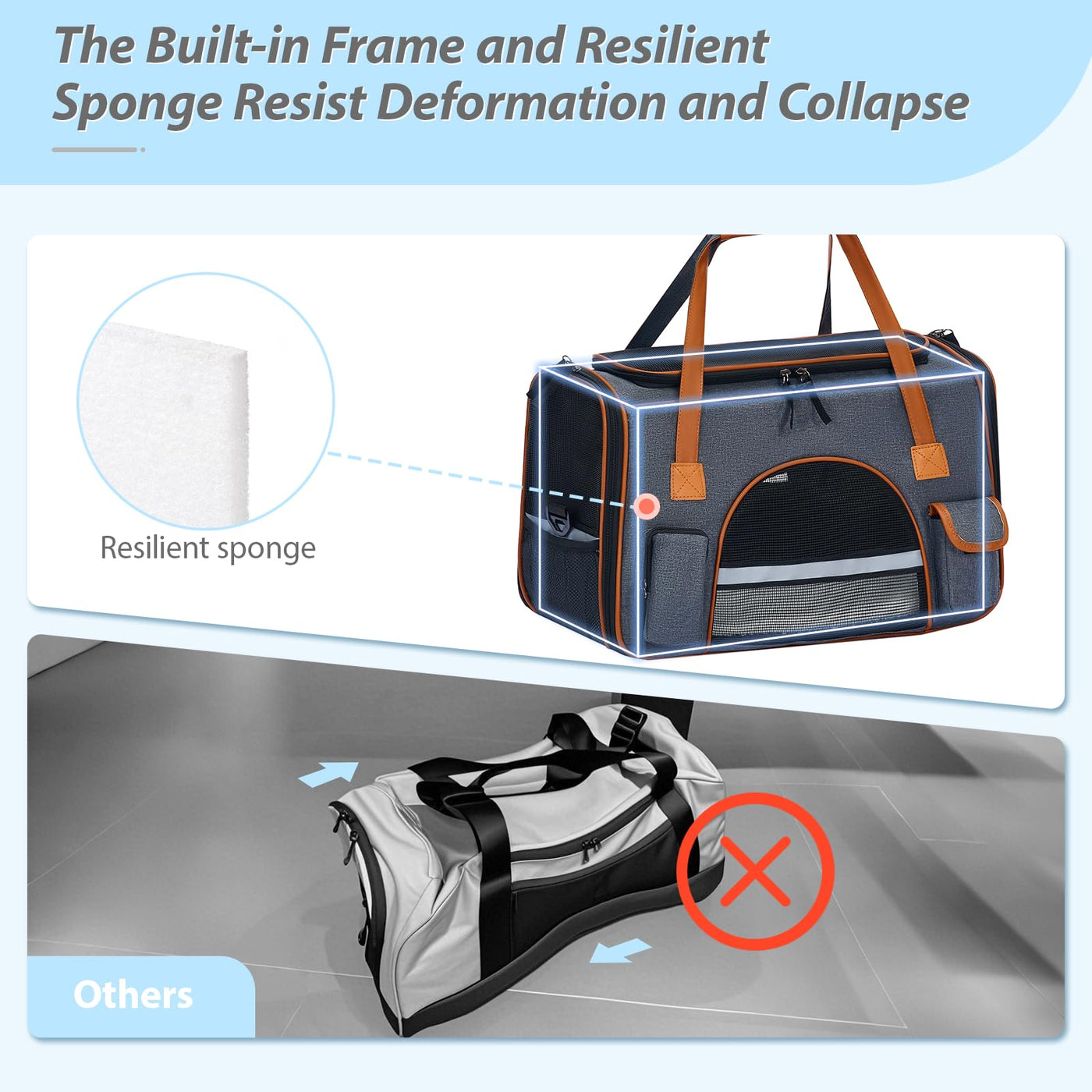 The Built-in Frame and Resilient Sponge Resist Deformation and Collapse

Resilient sponge

Others